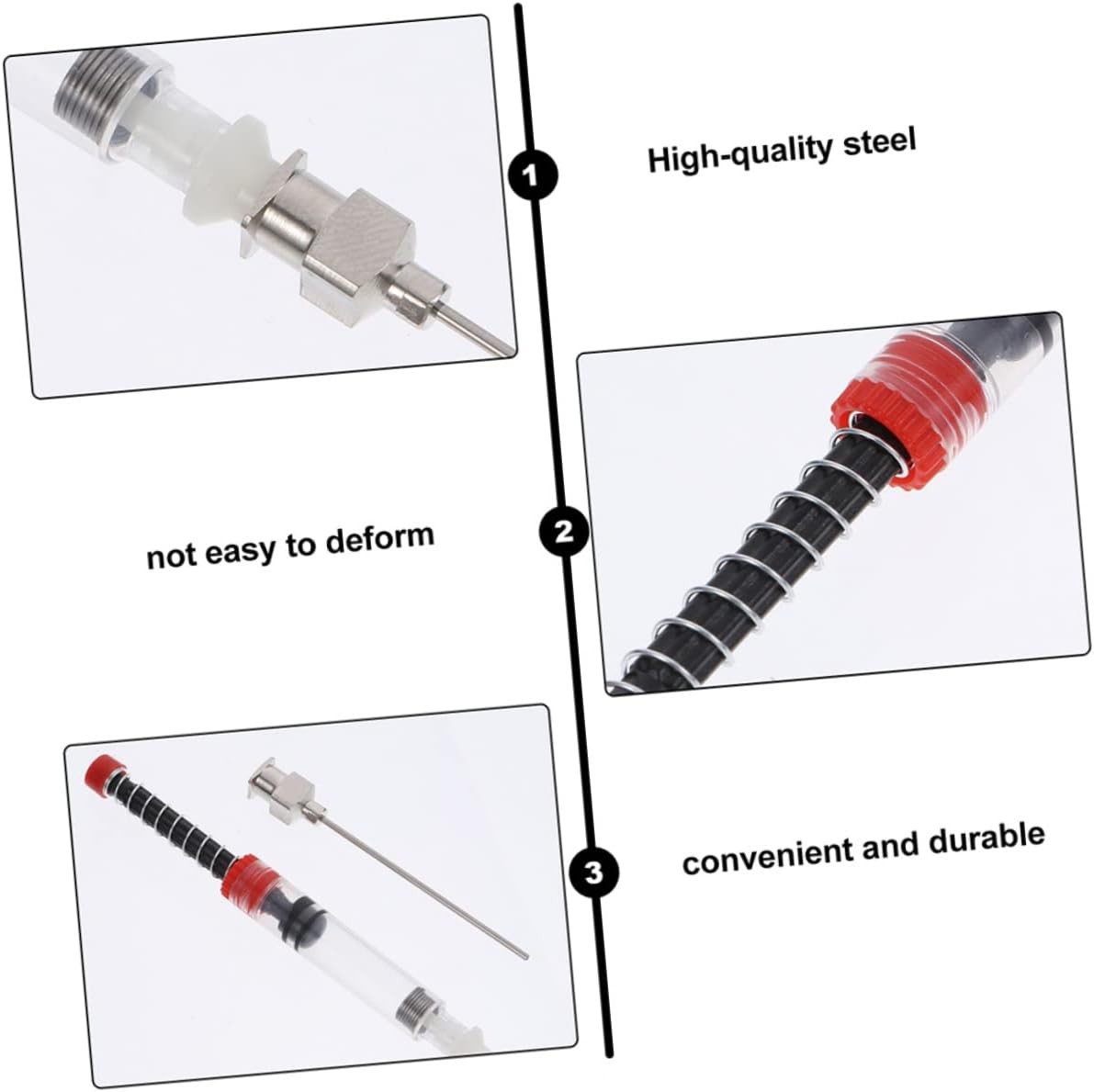 1

High-quality steel

2

not easy to deform

3

convenient and durable