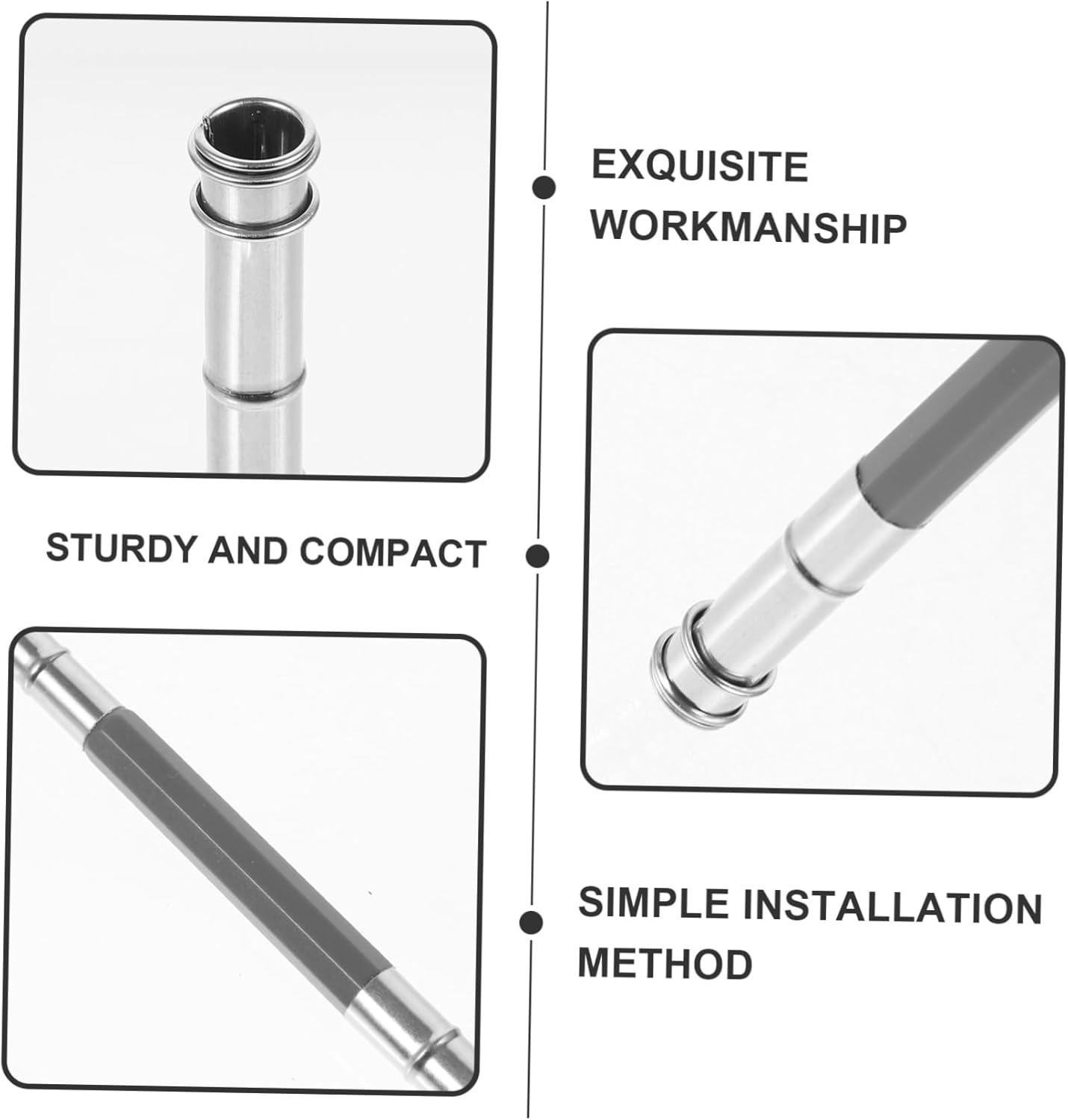 EXQUISITE WORKMANSHIP

STURDY AND COMPACT

SIMPLE INSTALLATION METHOD