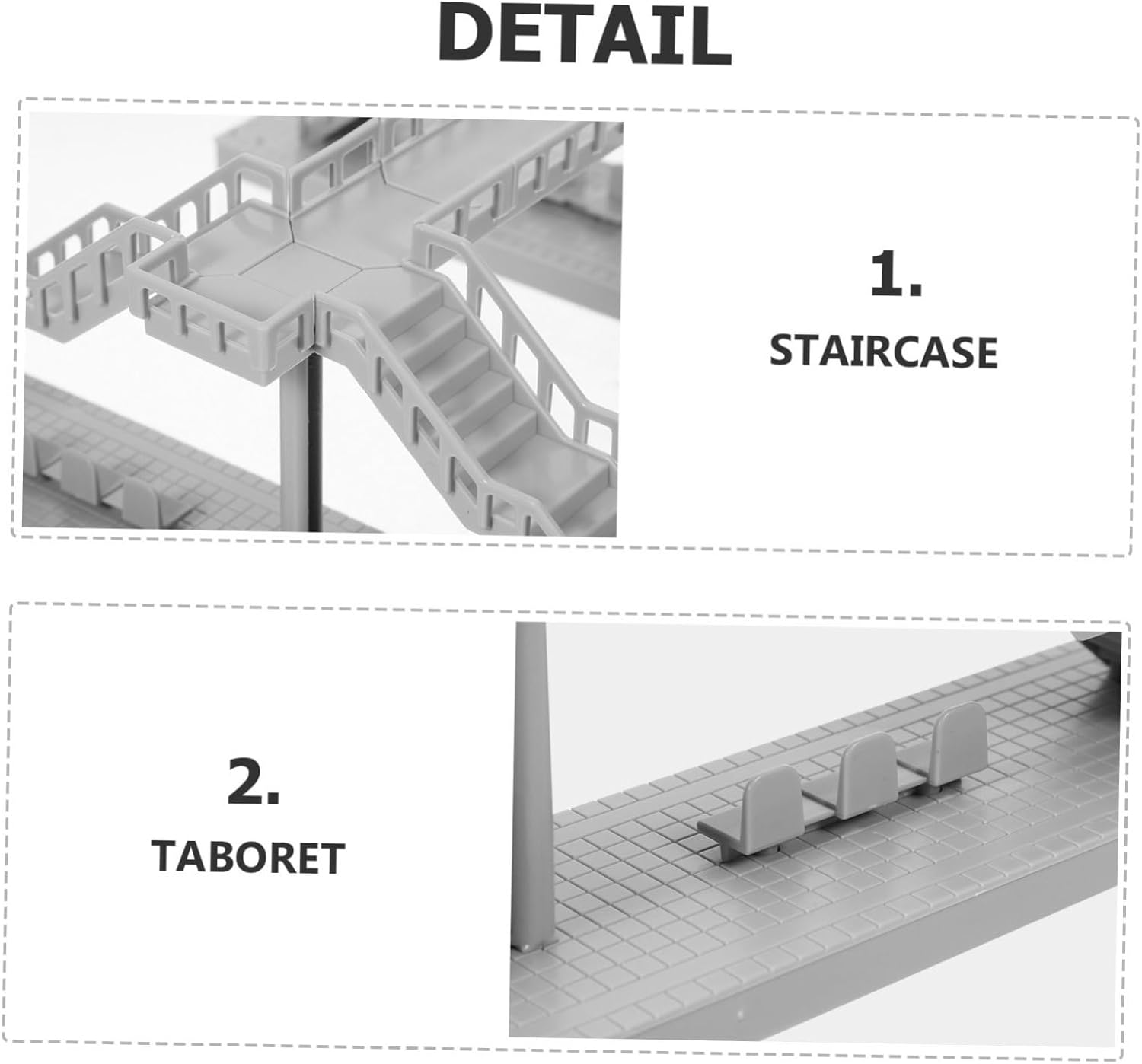 DETAIL

1.

STAIRCASE

2.

TABORET