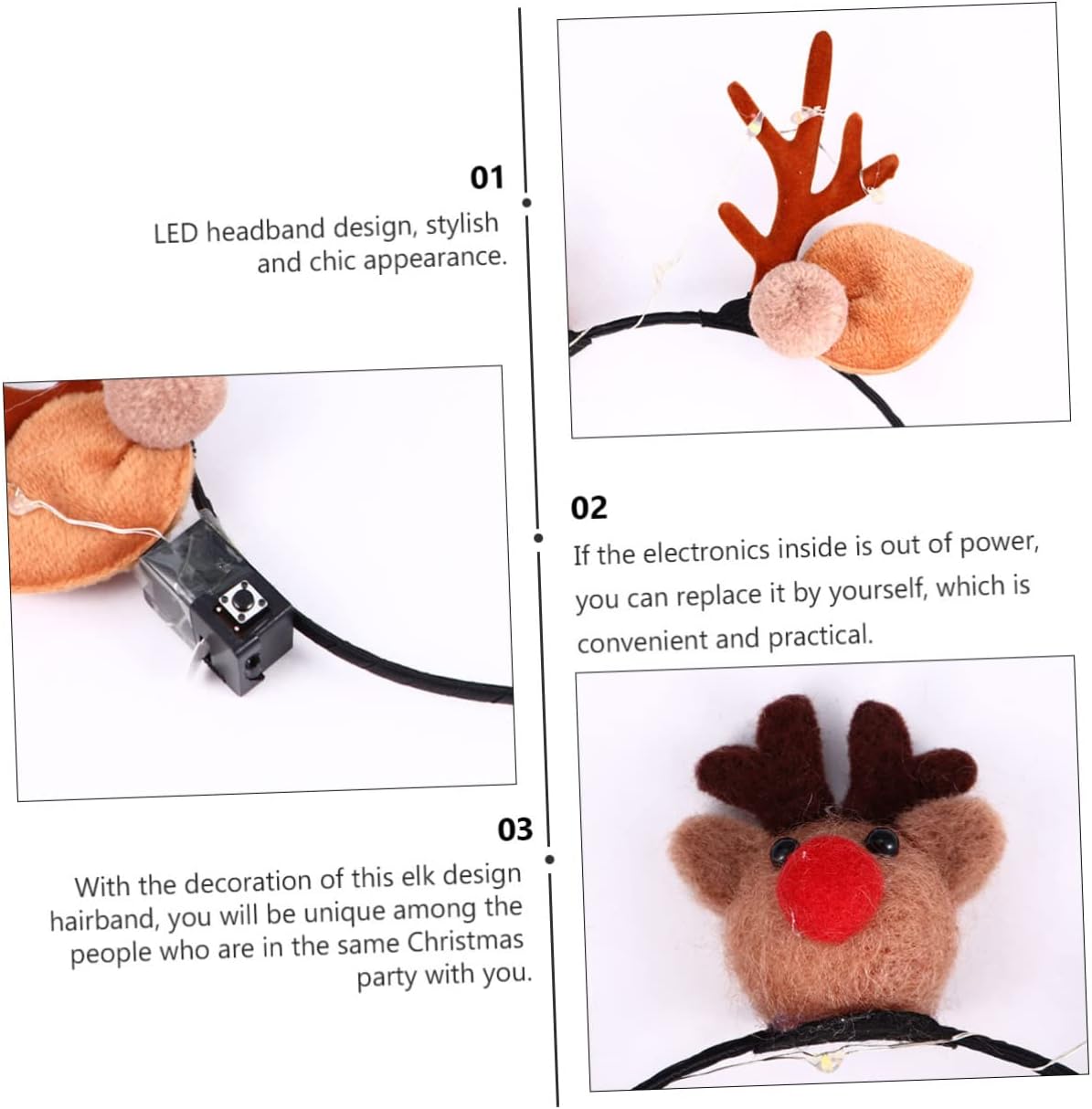 01

LED headband design, stylish and chic appearance.

02

If the electronics inside is out of power, you can replace it by yourself, which is convenient and practical.

03

With the decoration of this elk design hairband, you will be unique among the people who are in the same Christmas party with you.