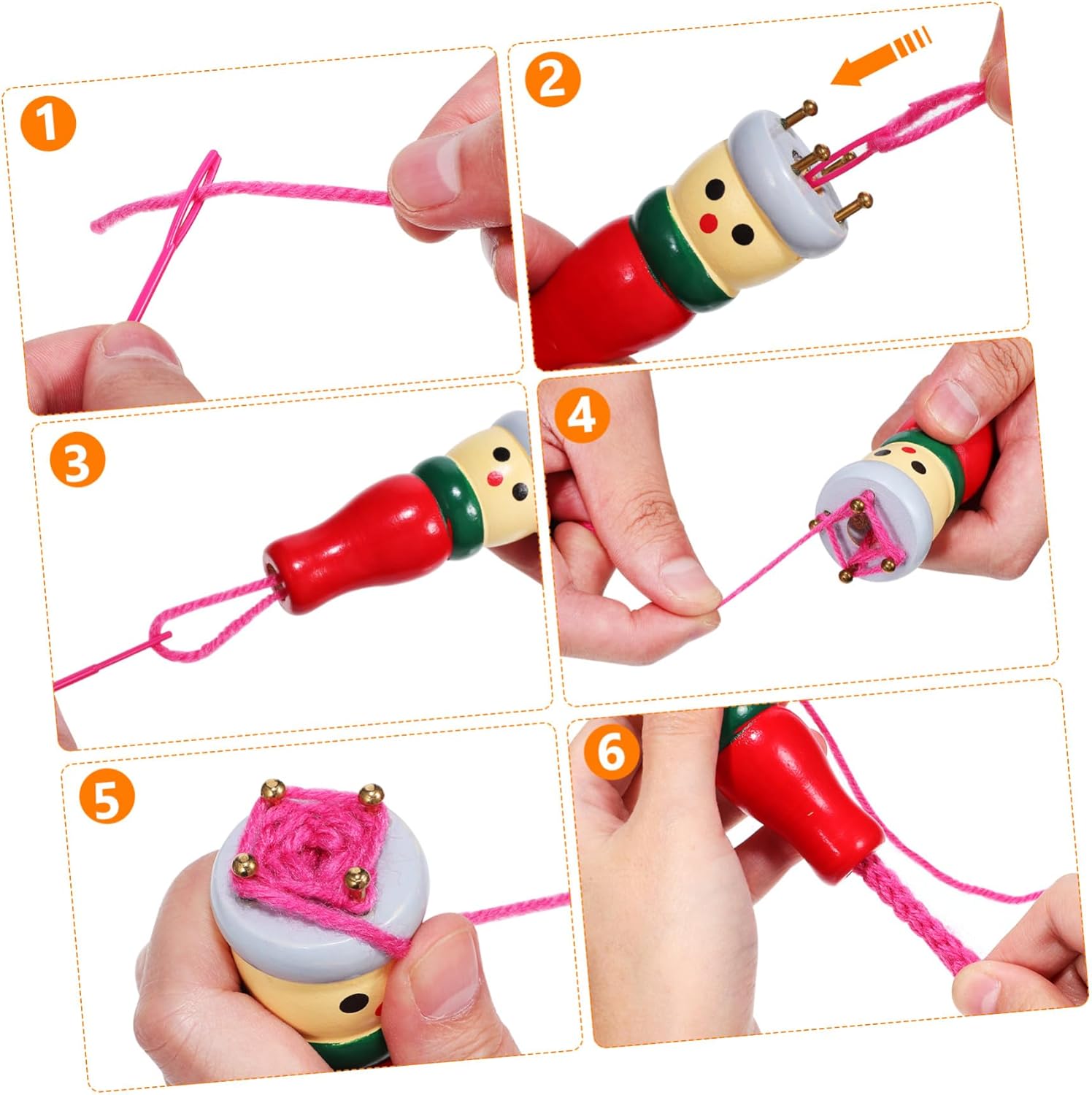 1

2

3

4

5

6