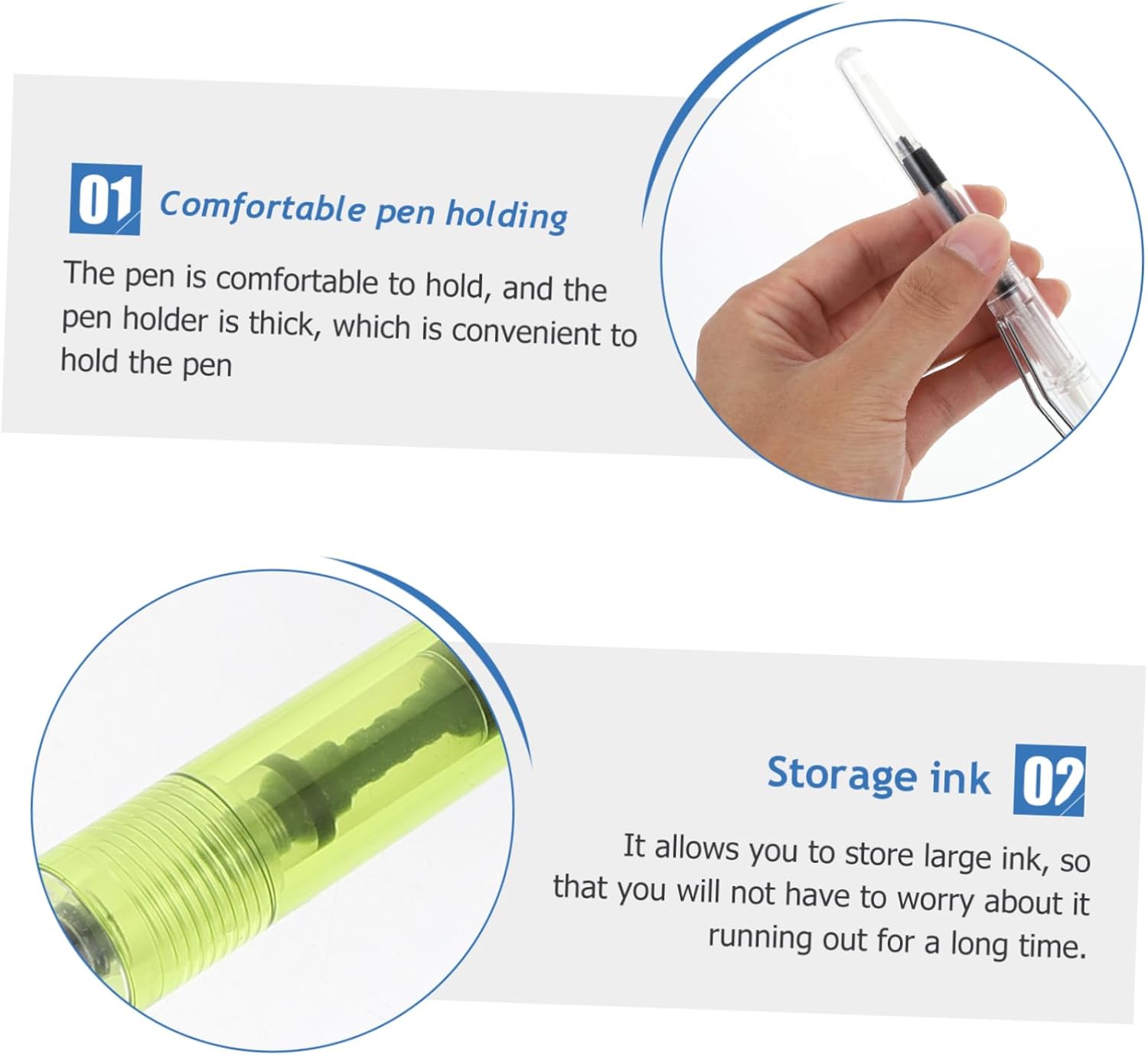 01 Comfortable pen holding

The pen is comfortable to hold, and the pen holder is thick, which is convenient to hold the pen

Storage ink 02

It allows you to store large ink, so that you will not have to worry about it running out for a long time.