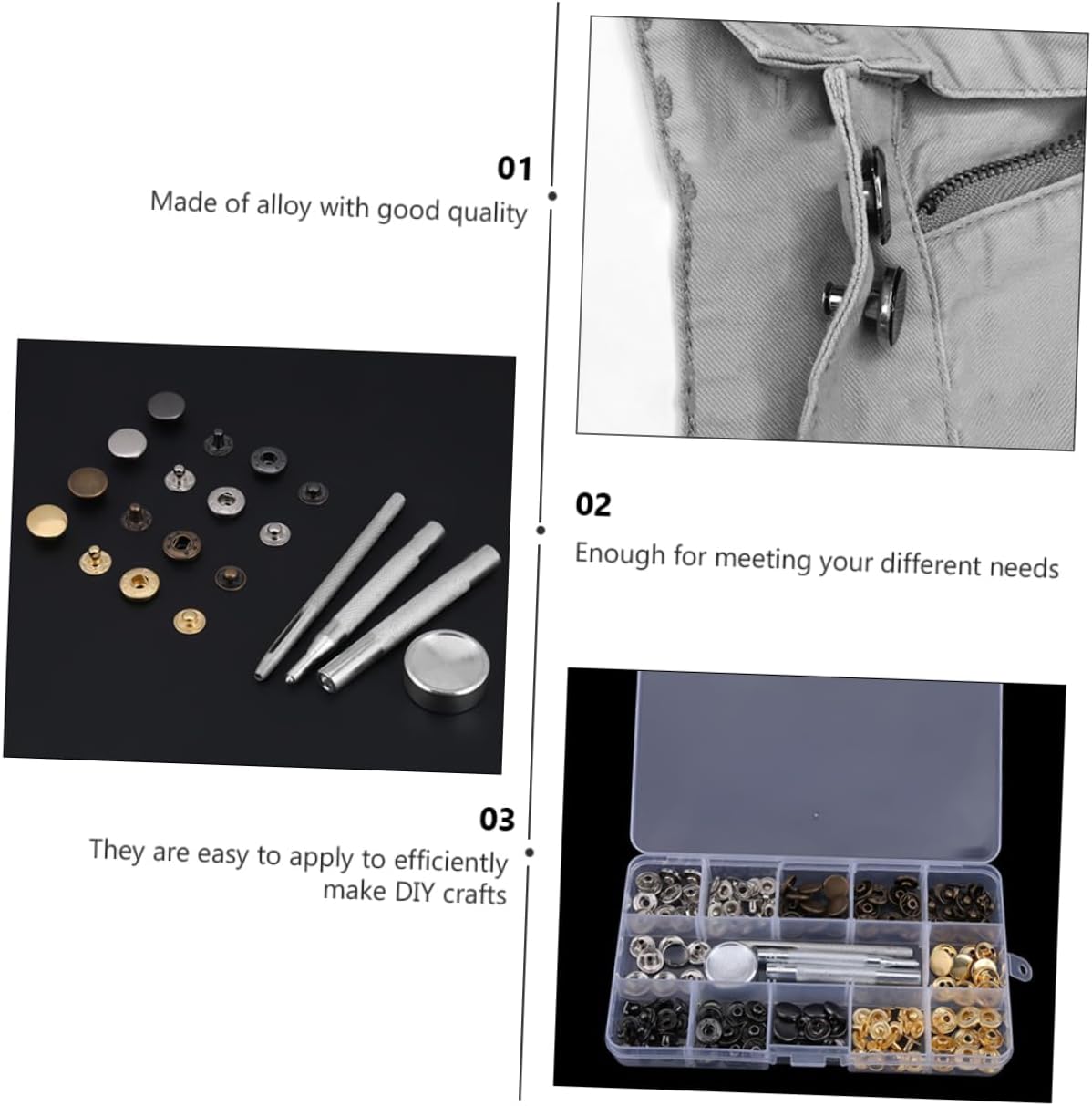 01
Made of alloy with good quality

02
Enough for meeting your different needs

03
They are easy to apply to efficiently make DIY crafts