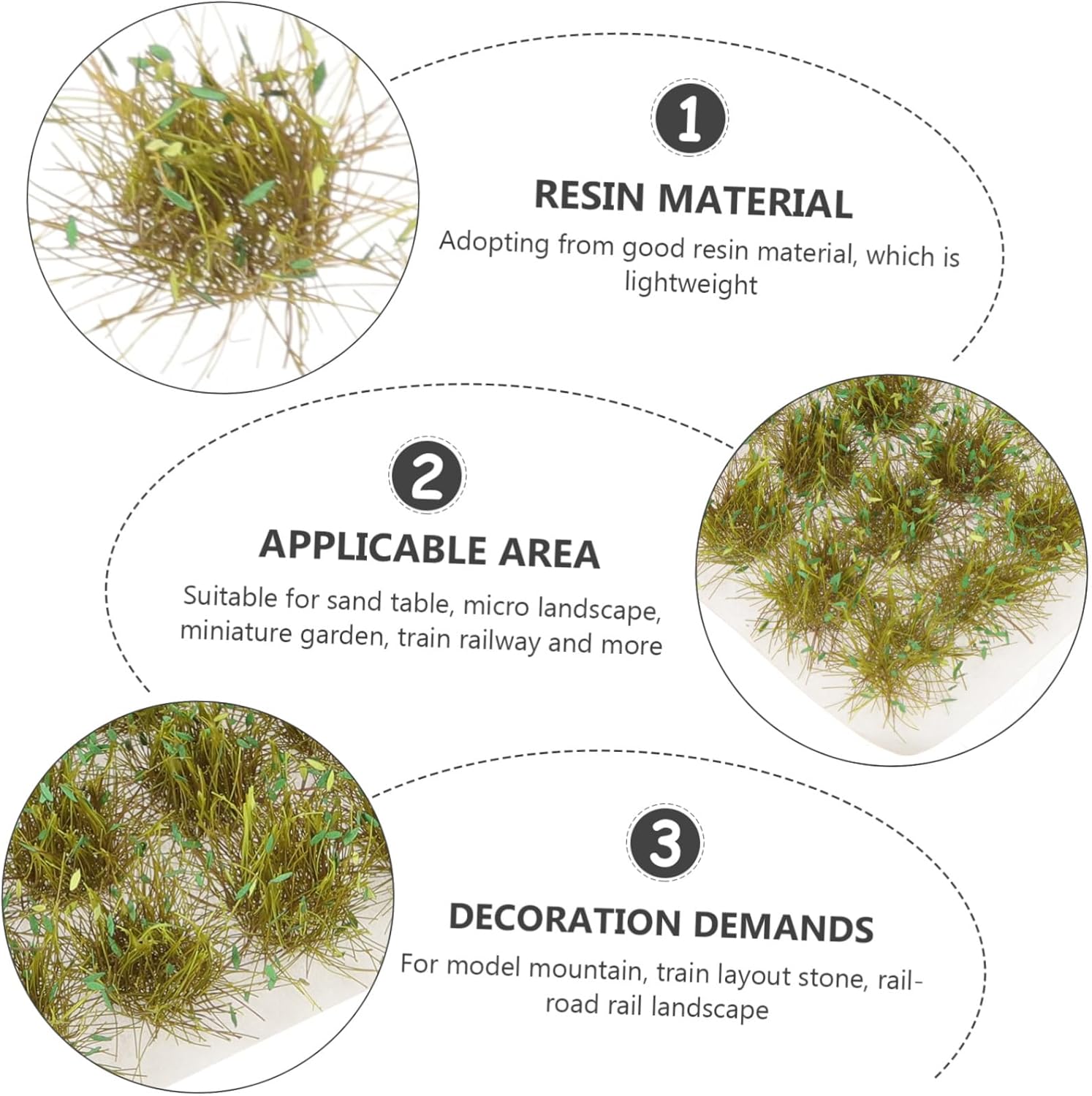 1

RESIN MATERIAL

Adopting from good resin material, which is lightweight

2

APPLICABLE AREA

Suitable for sand table, micro landscape, miniature garden, train railway and more

3

DECORATION DEMANDS

For model mountain, train layout stone, railroad rail landscape