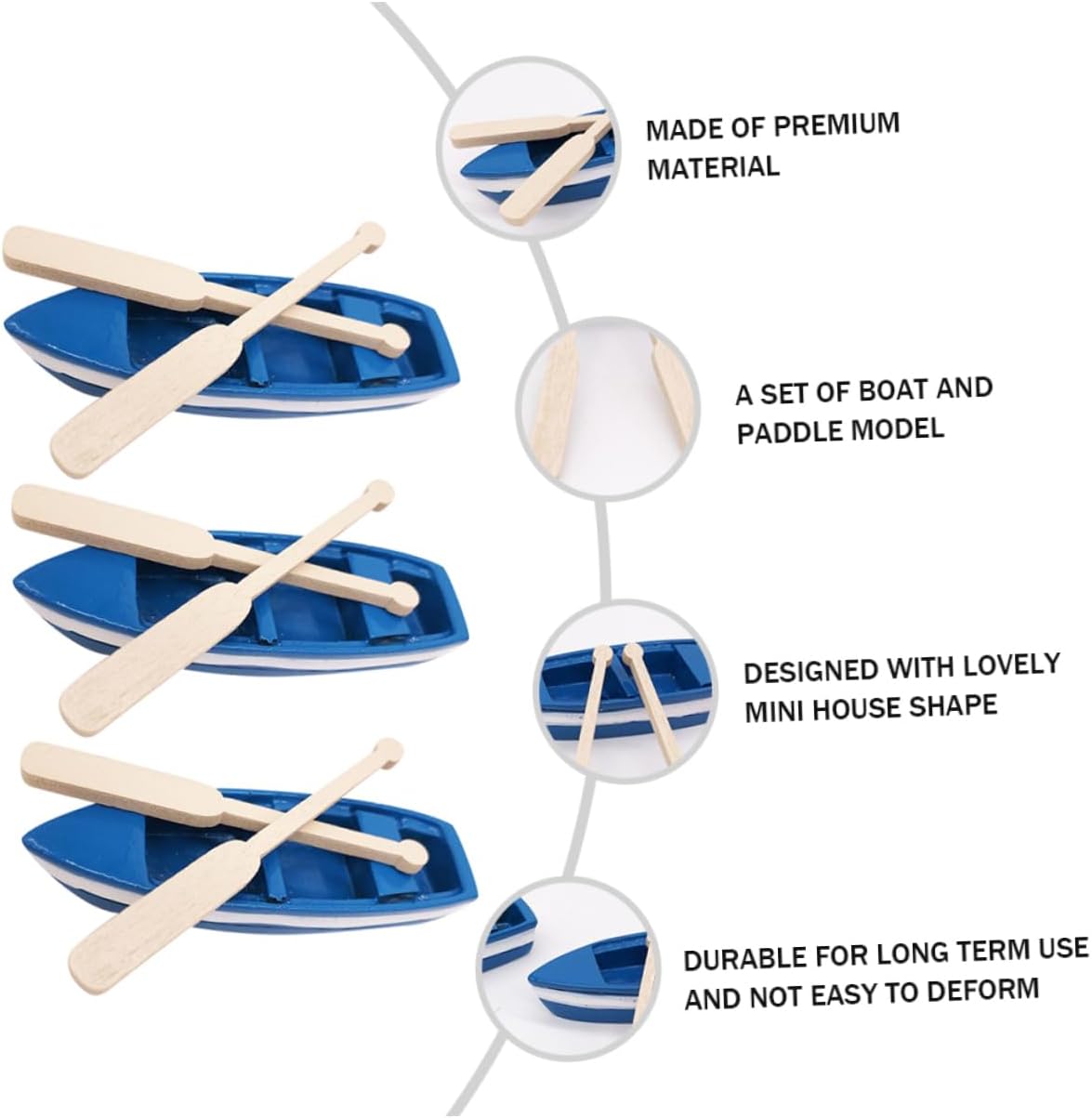 MADE OF PREMIUM MATERIAL

A SET OF BOAT AND PADDLE MODEL

DESIGNED WITH LOVELY MINI HOUSE SHAPE

DURABLE FOR LONG TERM USE AND NOT EASY TO DEFORM