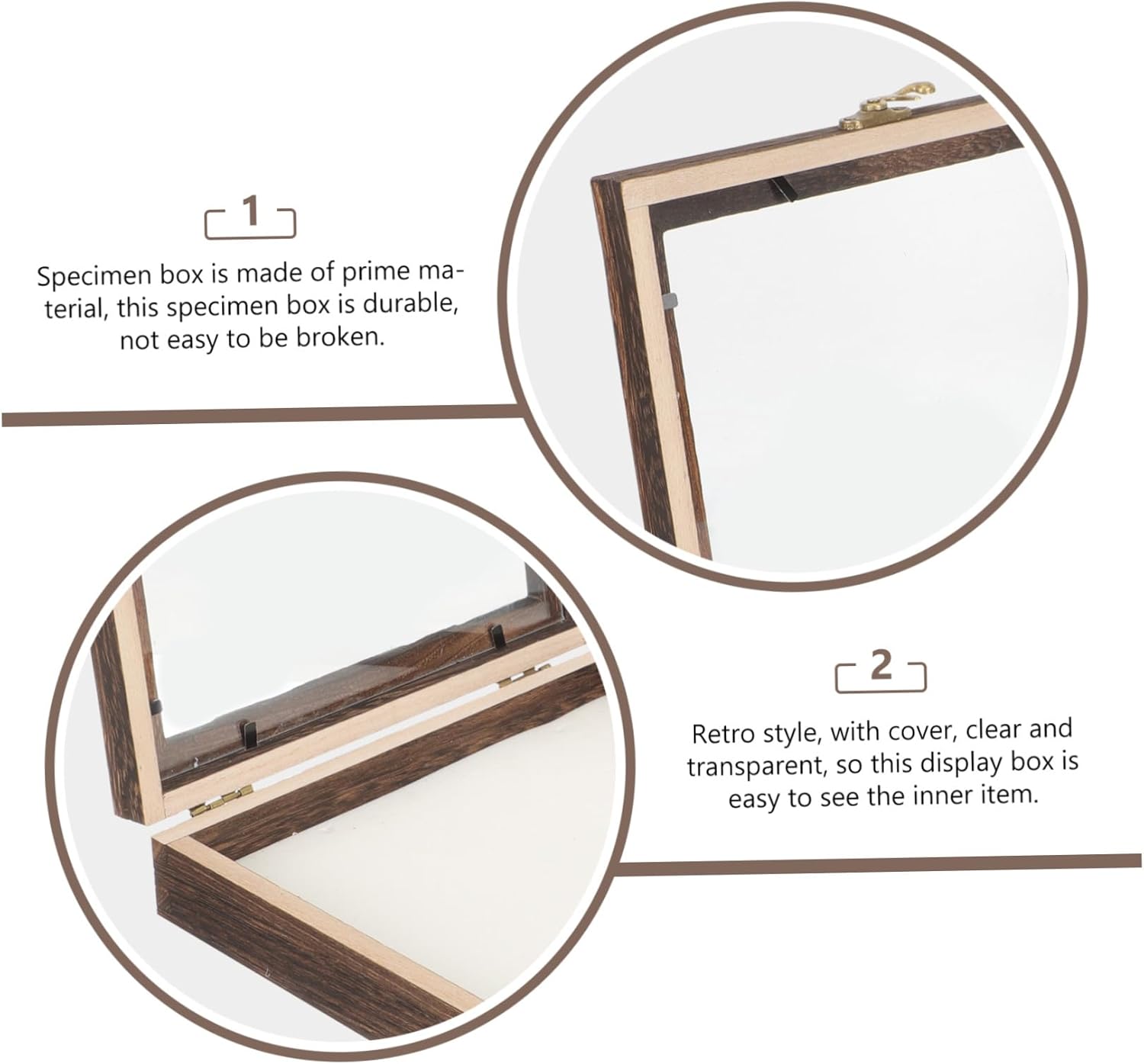 1

Specimen box is made of prime material, this specimen box is durable, not easy to be broken.

2

Retro style, with cover, clear and transparent, so this display box is easy to see the inner item.