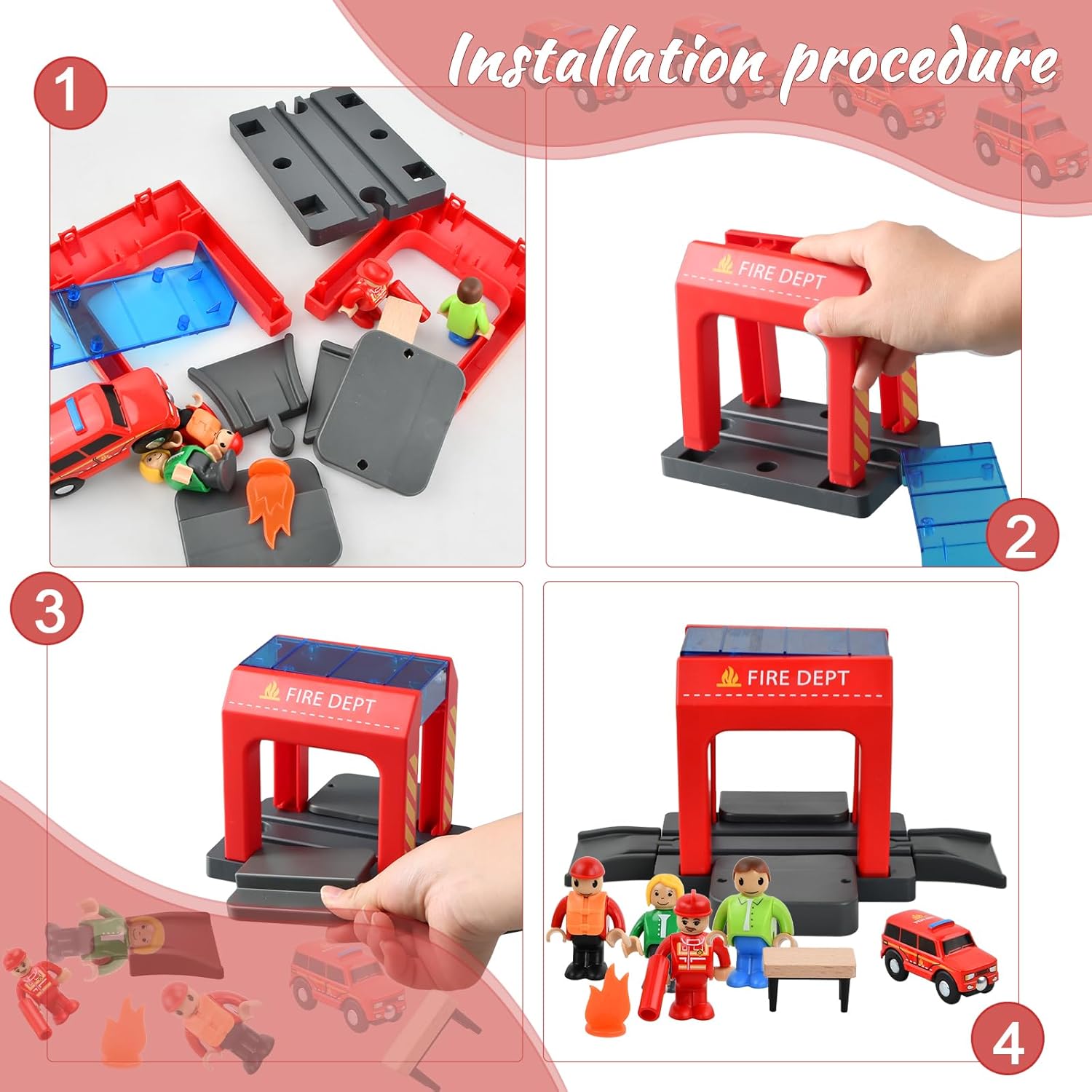 Installation procedure

1

FIRE DEPT

2

3

FIRE DEPT

FIRE DEPT

4