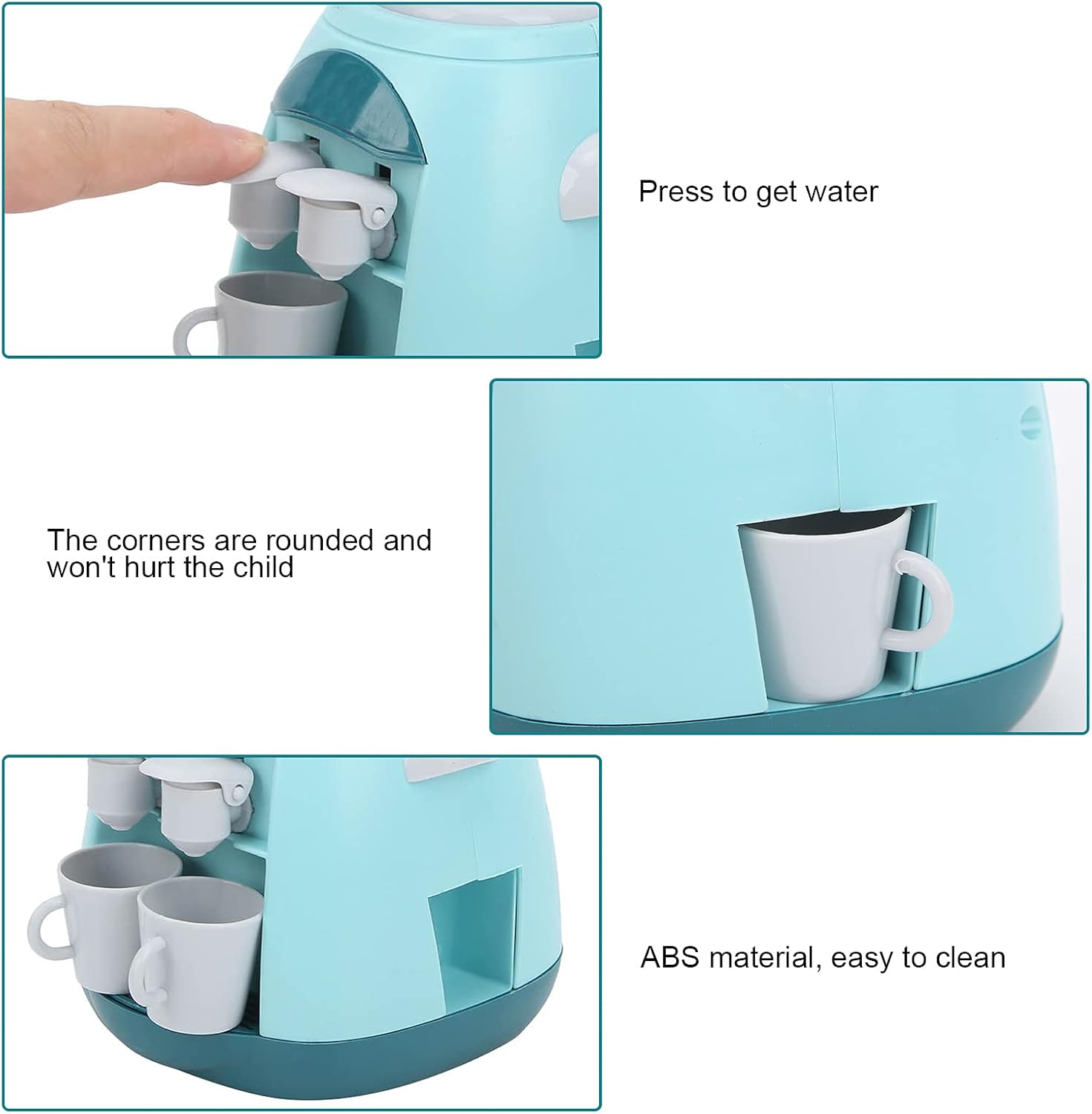 Press to get water

The corners are rounded and won't hurt the child

ABS material, easy to clean