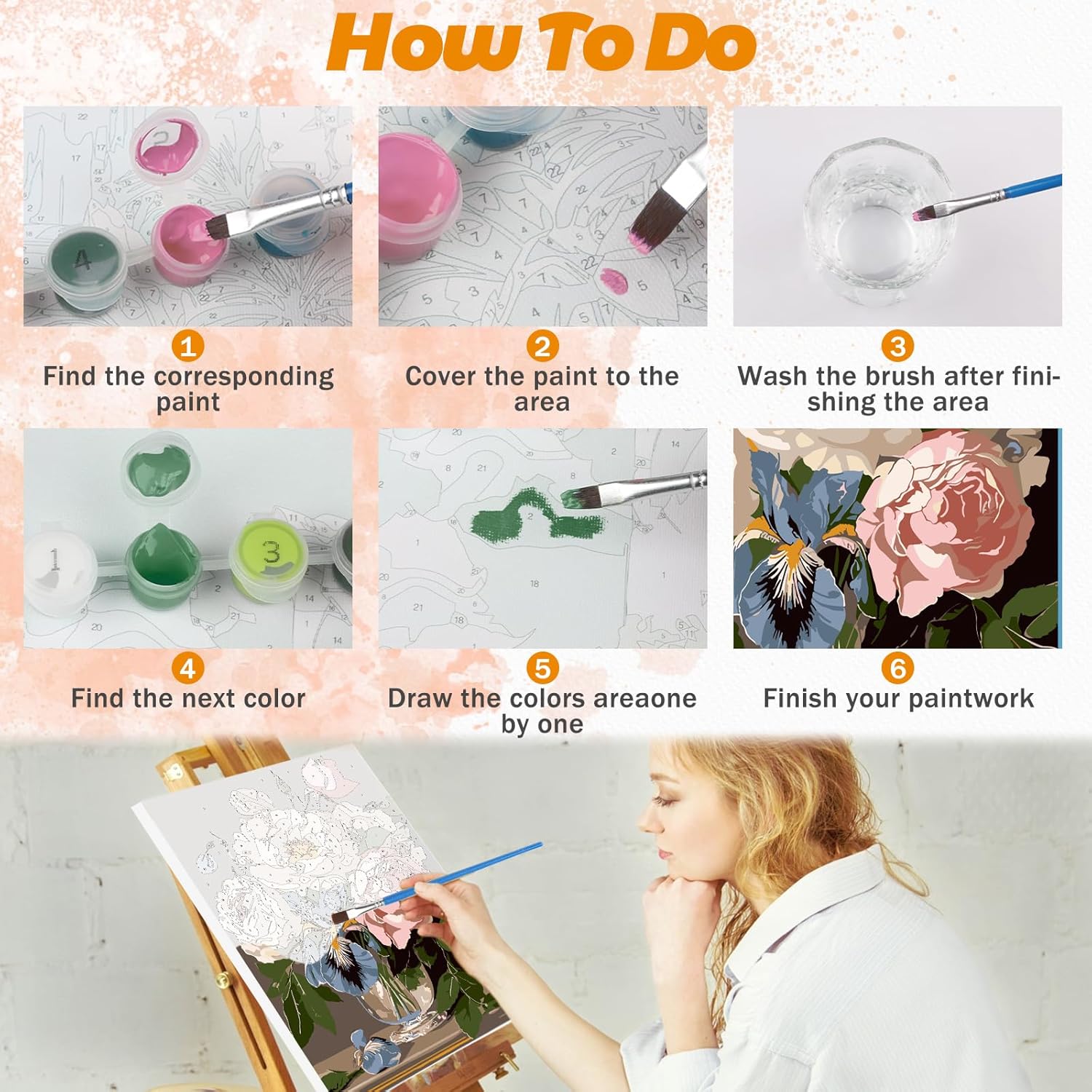 How To Do

1
Find the corresponding paint

2
Cover the paint to the area

3
Wash the brush after finishing the area

4
Find the next color

5
Draw the colors areaone by one

6
Finish your paintwork