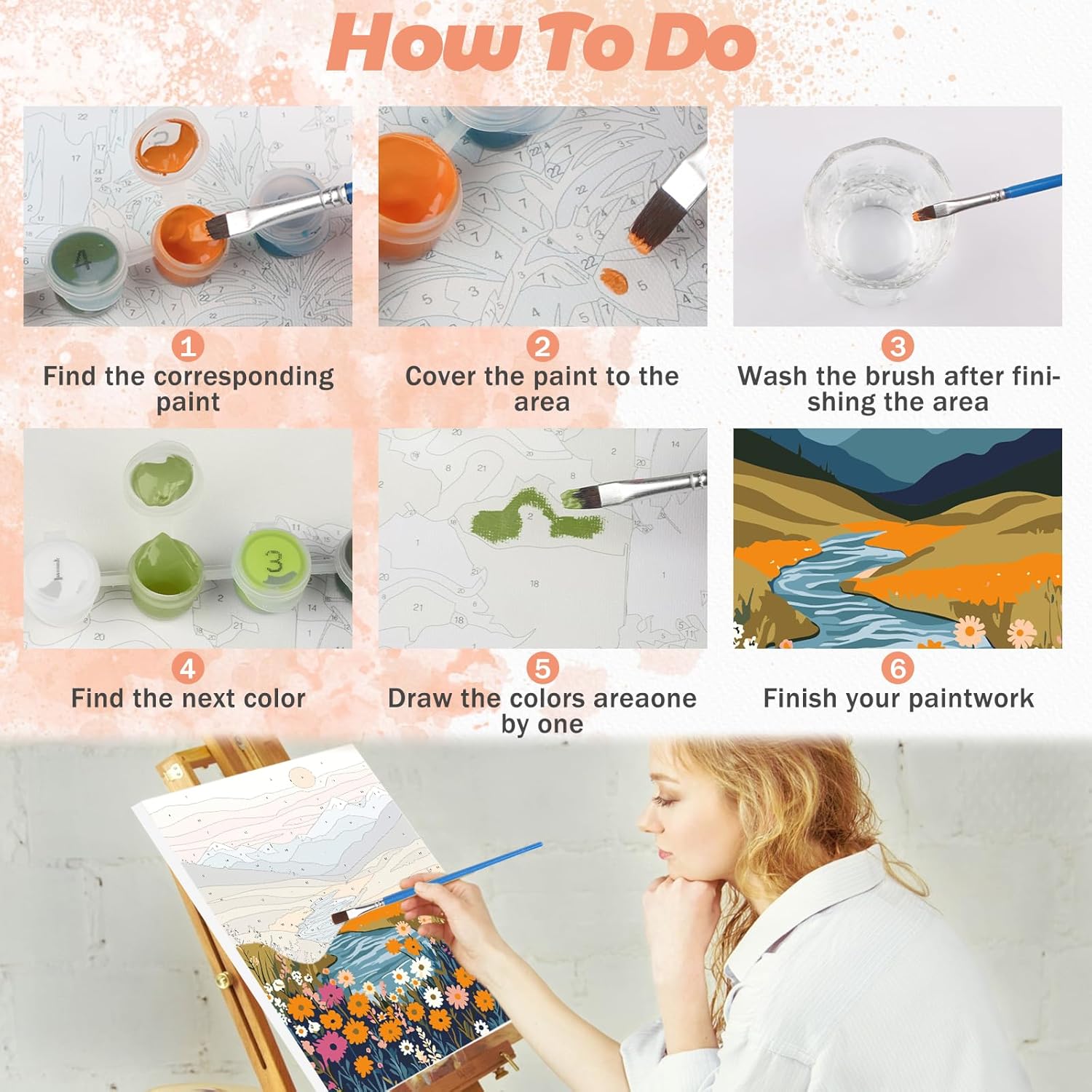 How To Do

1
Find the corresponding paint

2
Cover the paint to the area

3
Wash the brush after finishing the area

4
Find the next color

5
Draw the colors areaone by one

6
Finish your paintwork