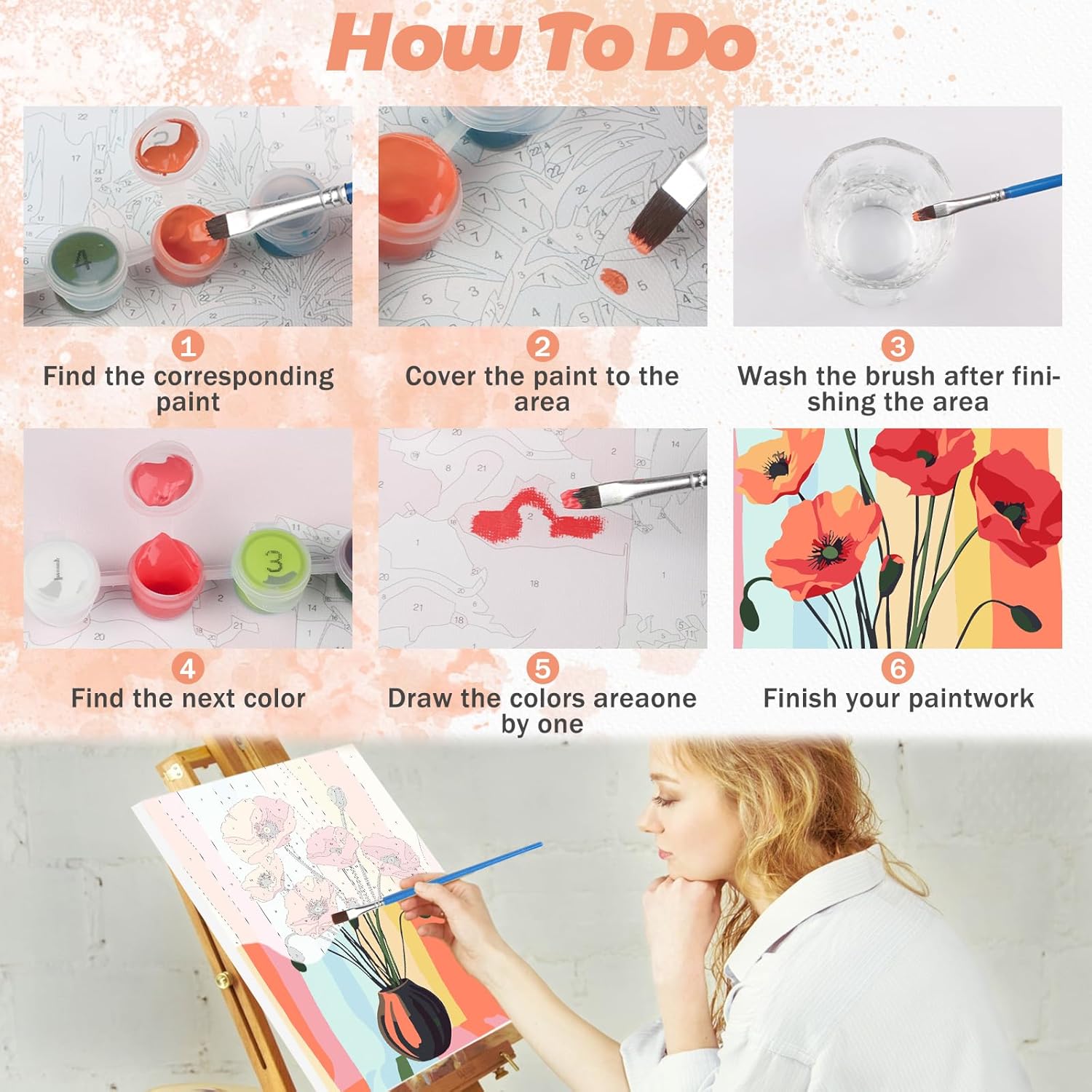 How To Do

1
Find the corresponding paint

2
Cover the paint to the area

3
Wash the brush after finishing the area

4
Find the next color

5
Draw the colors areaone by one

6
Finish your paintwork