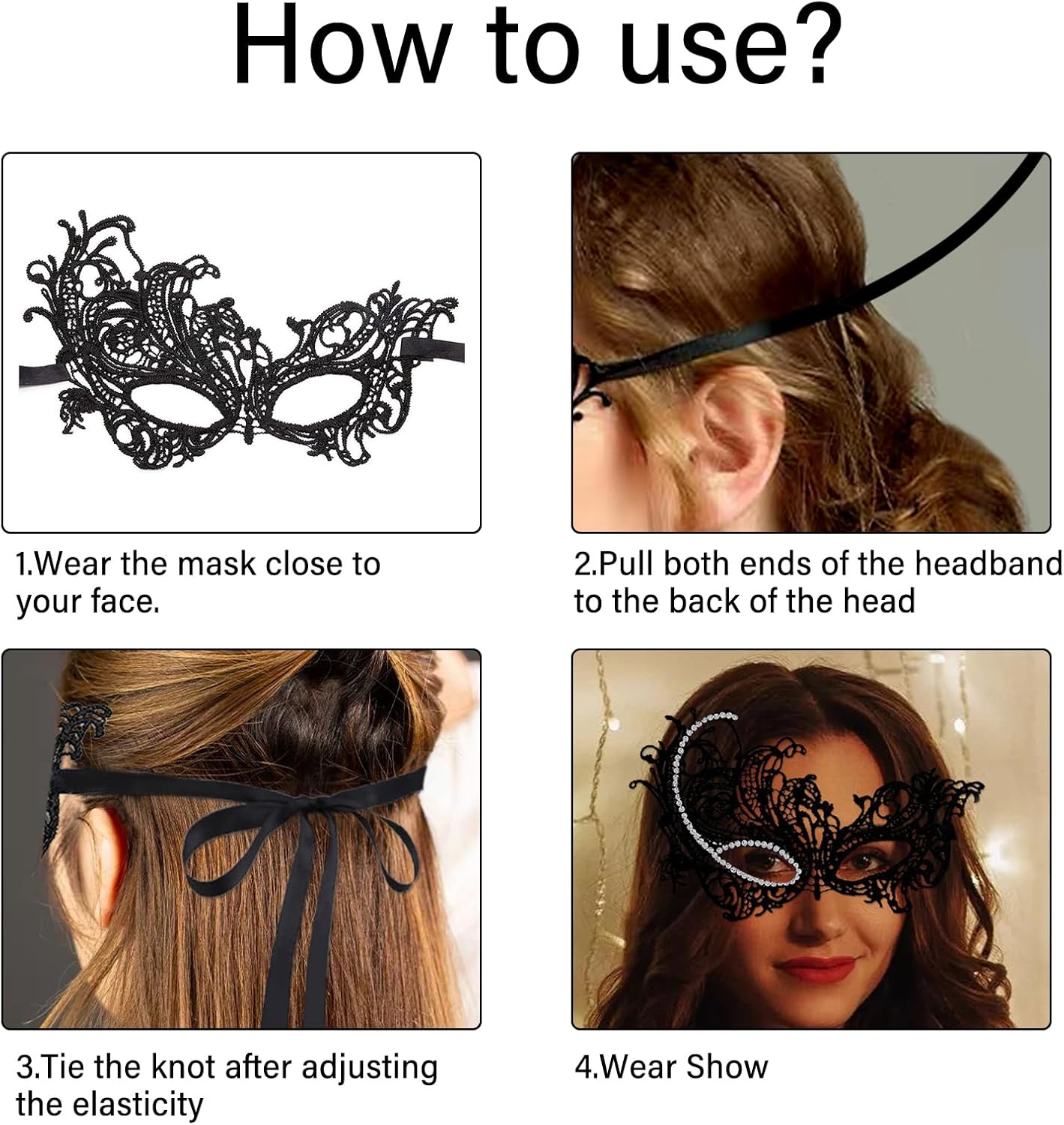 How to use?

1.Wear the mask close to your face.

2.Pull both ends of the headband to the back of the head

3.Tie the knot after adjusting the elasticity

4.Wear Show