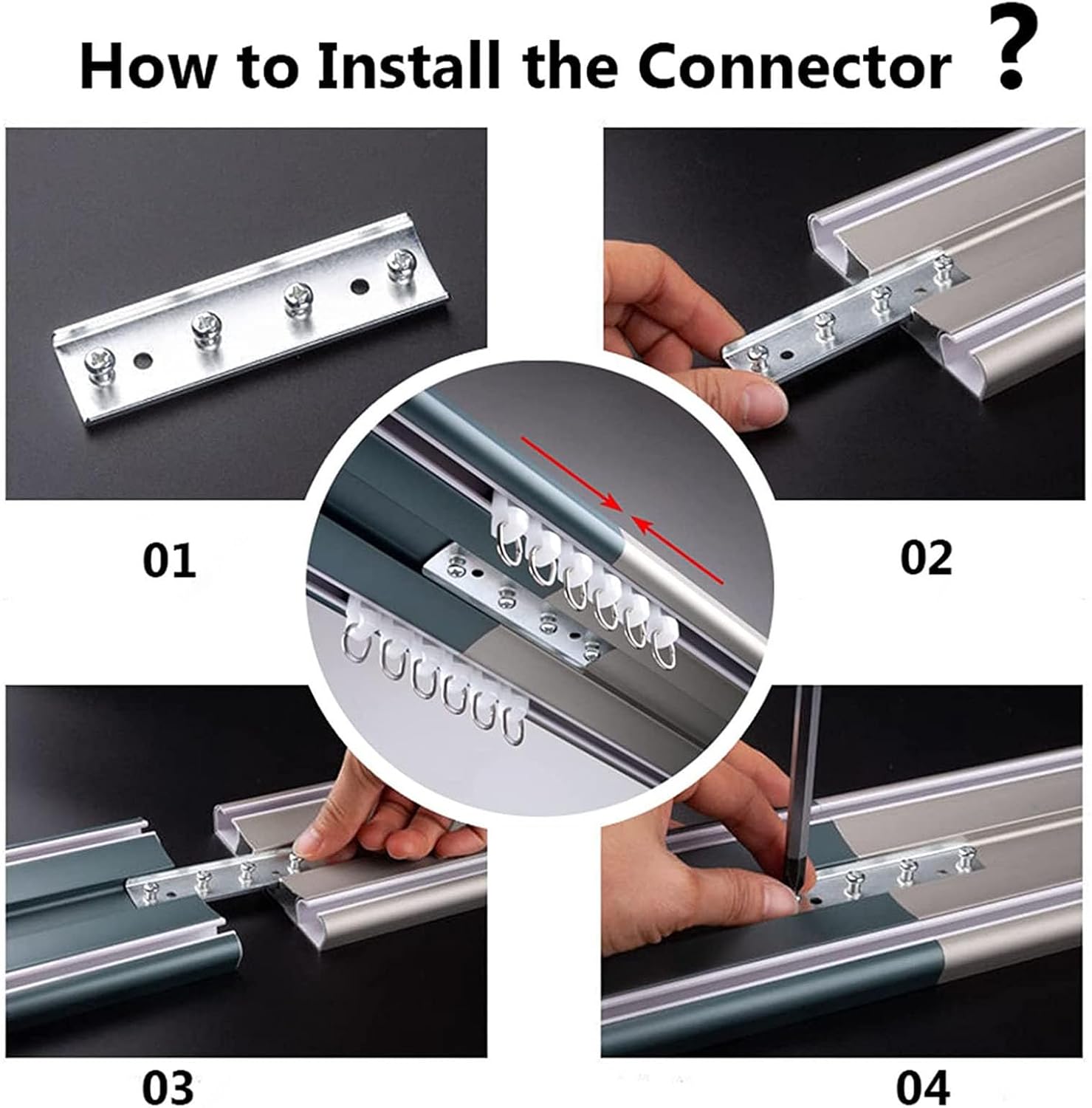 How to Install the Connector ?

01

02

03

04