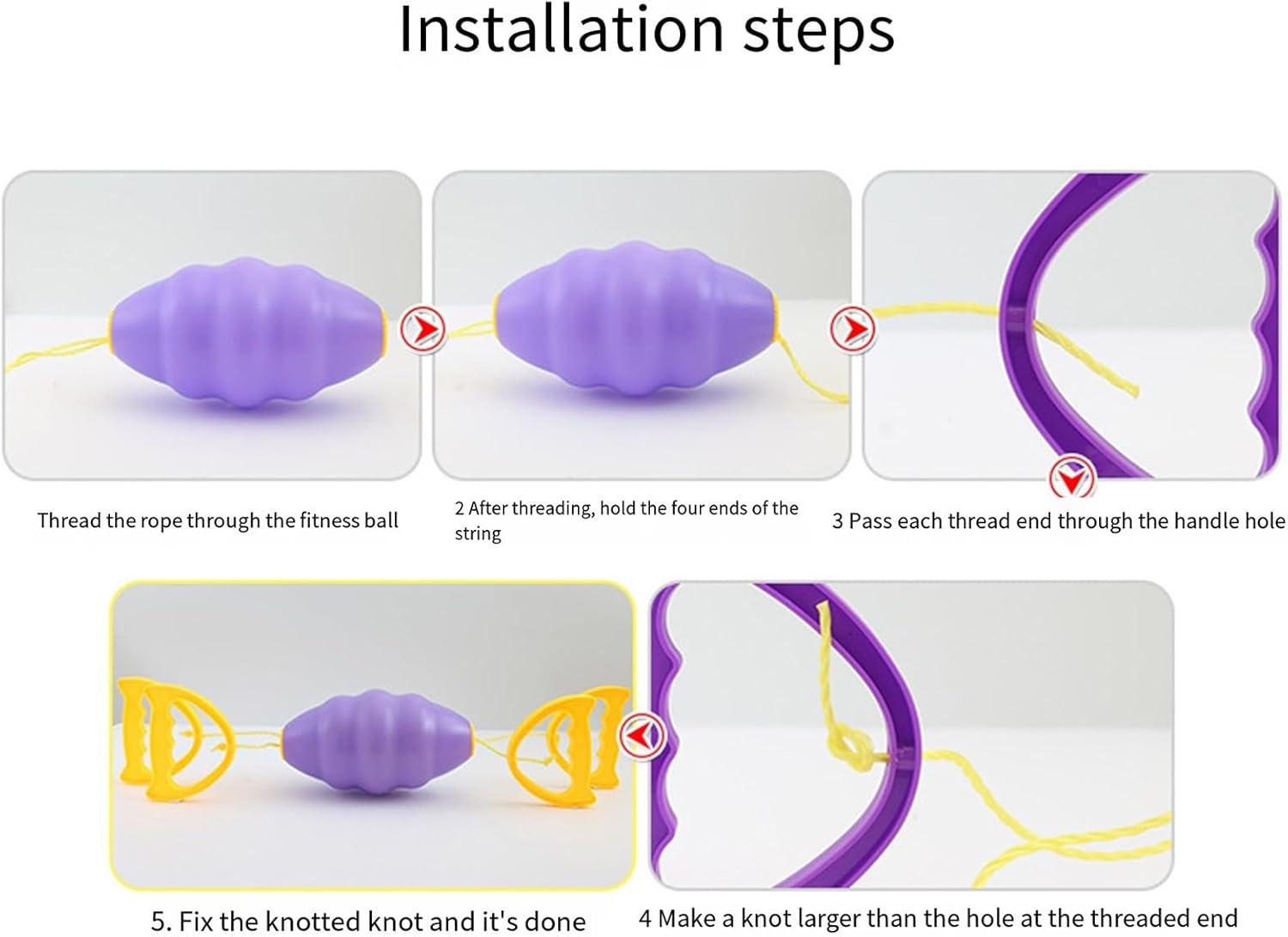 Installation steps

Thread the rope through the fitness ball

2 After threading, hold the four ends of the string

3 Pass each thread end through the handle hole

5. Fix the knotted knot and it's done

4 Make a knot larger than the hole at the threaded end