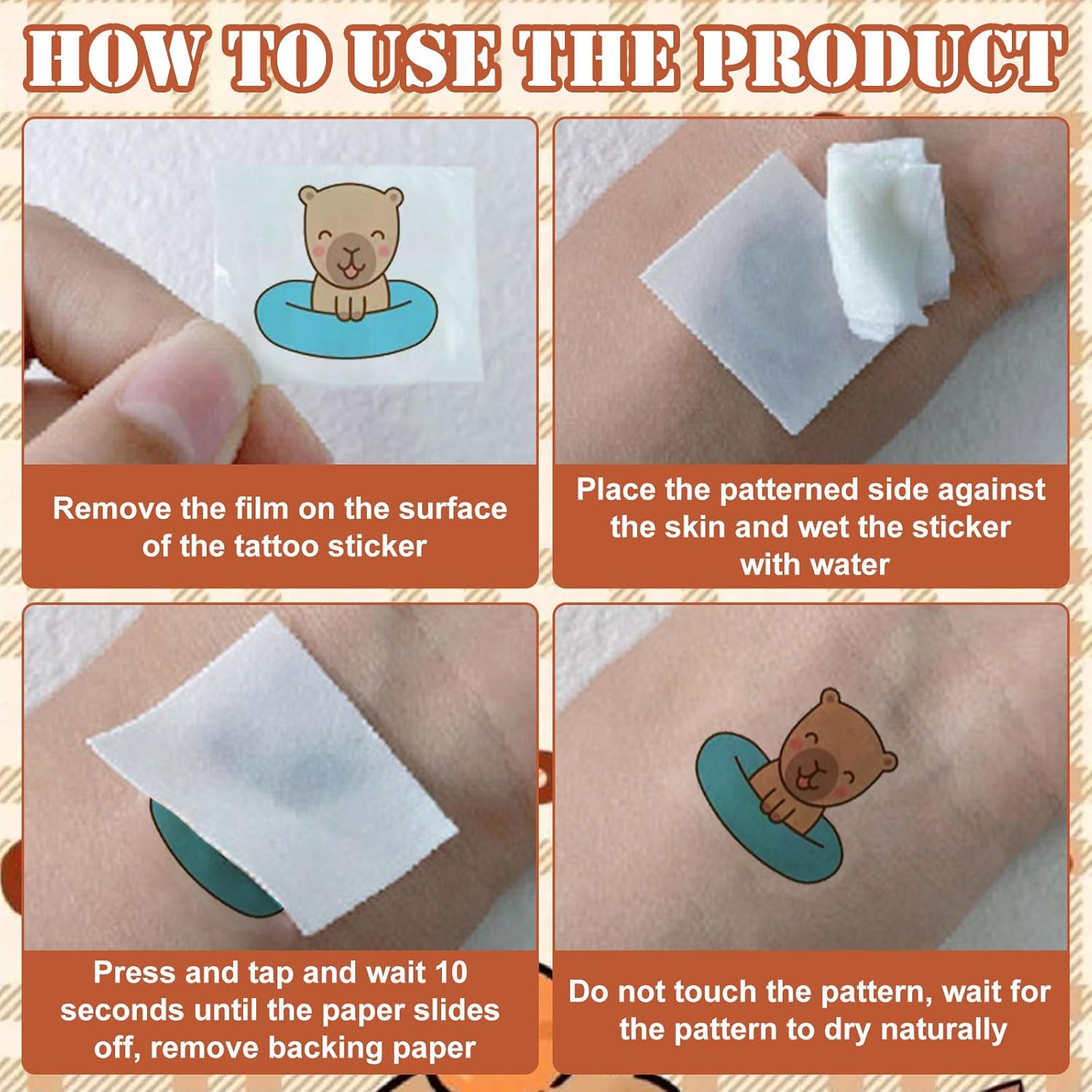 HOW TO USE THE PRODUCT

Remove the film on the surface of the tattoo sticker

Place the patterned side against the skin and wet the sticker with water

Press and tap and wait 10 seconds until the paper slides off, remove backing paper

Do not touch the pattern, wait for the pattern to dry naturally