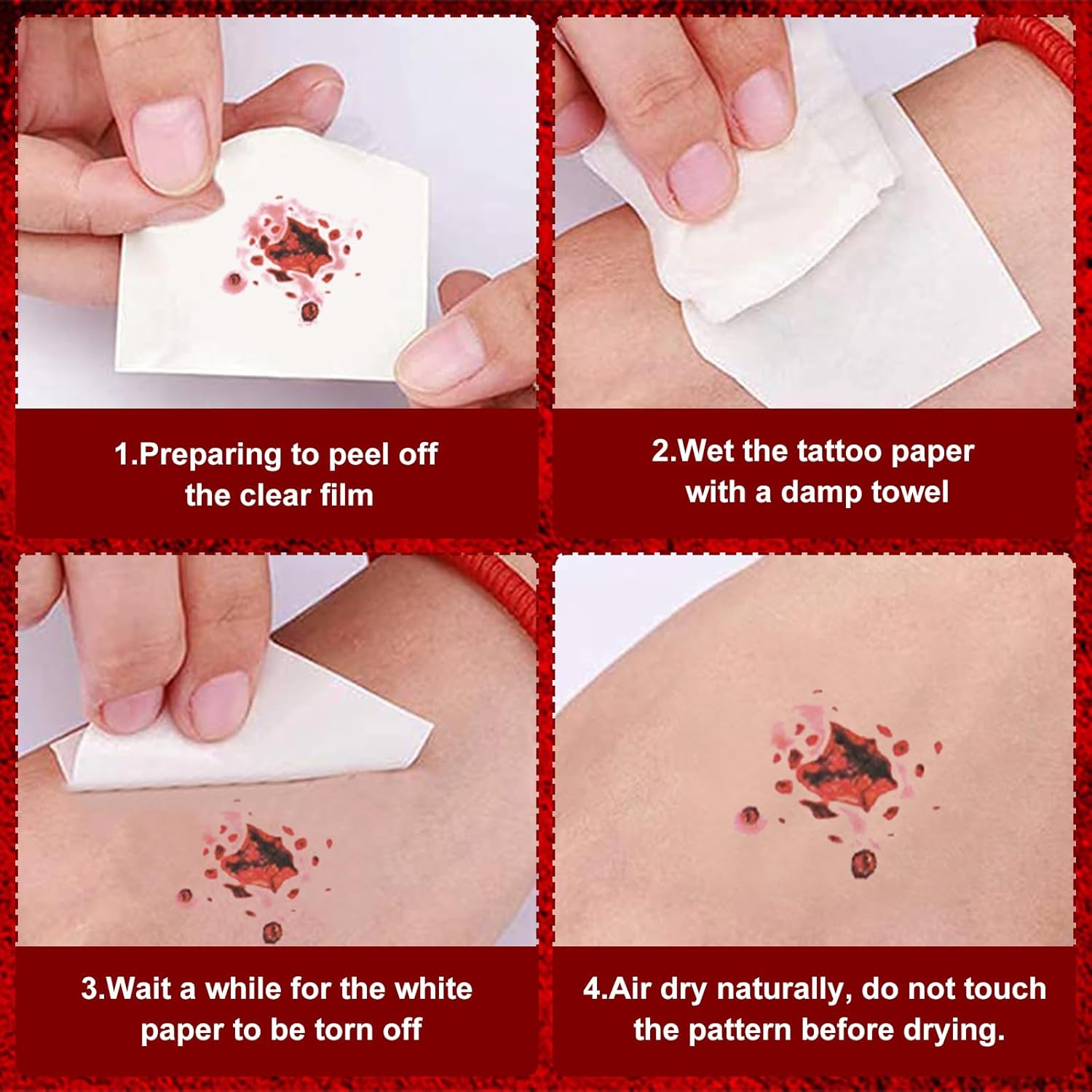 1.Preparing to peel off the clear film

2.Wet the tattoo paper with a damp towel

3.Wait a while for the white paper to be torn off

4.Air dry naturally, do not touch the pattern before drying.