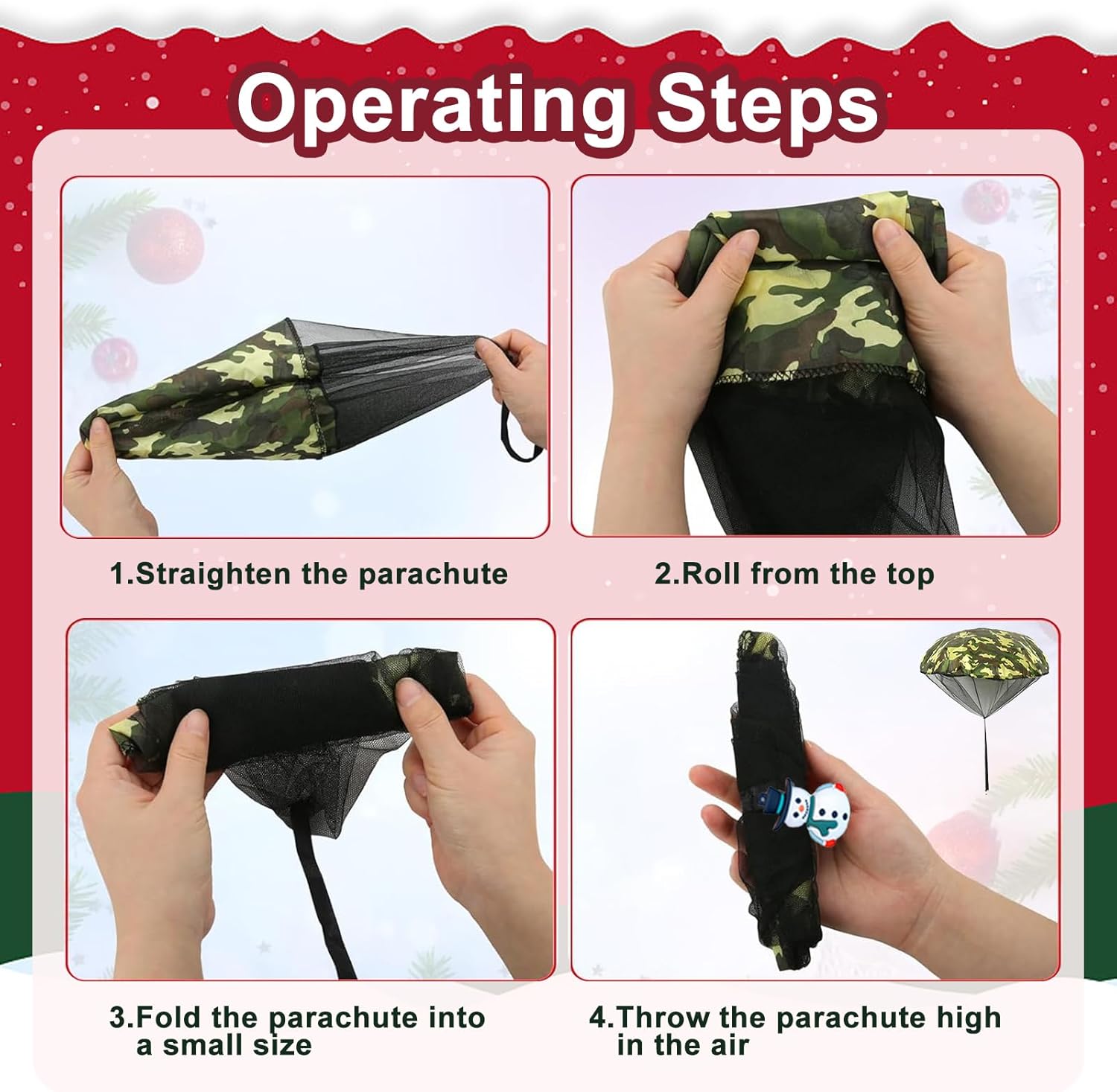 Operating Steps

1.Straighten the parachute

2.Roll from the top

3.Fold the parachute into a small size

4.Throw the parachute high in the air