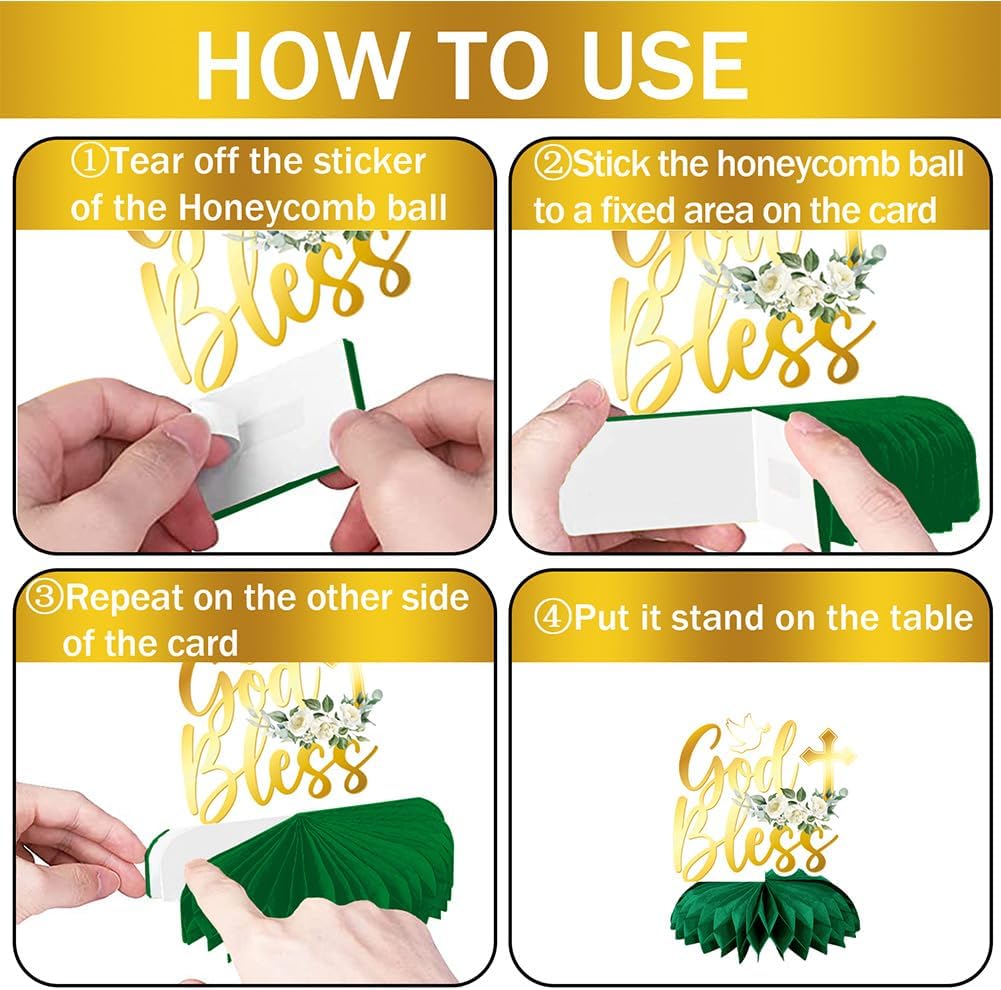 HOW TO USE

①Tear off the sticker of the Honeycomb ball

Bless

②Stick the honeycomb ball to a fixed area on the card

Bless

③Repeat on the other side of the card

God Bless

④Put it stand on the table

God Bless