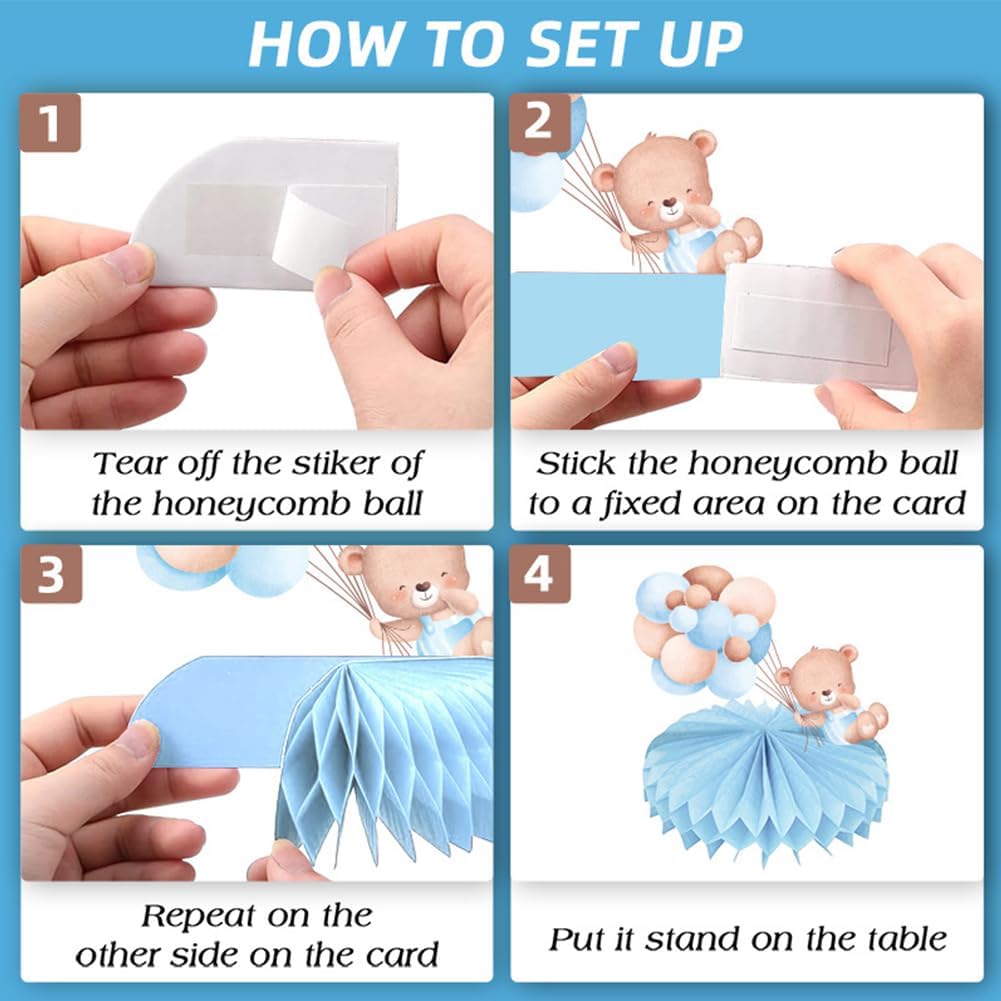 HOW TO SET UP

1

Tear off the stiker of the honeycomb ball

2

Stick the honeycomb ball to a fixed area on the card

3

Repeat on the other side on the card

4

Put it stand on the table