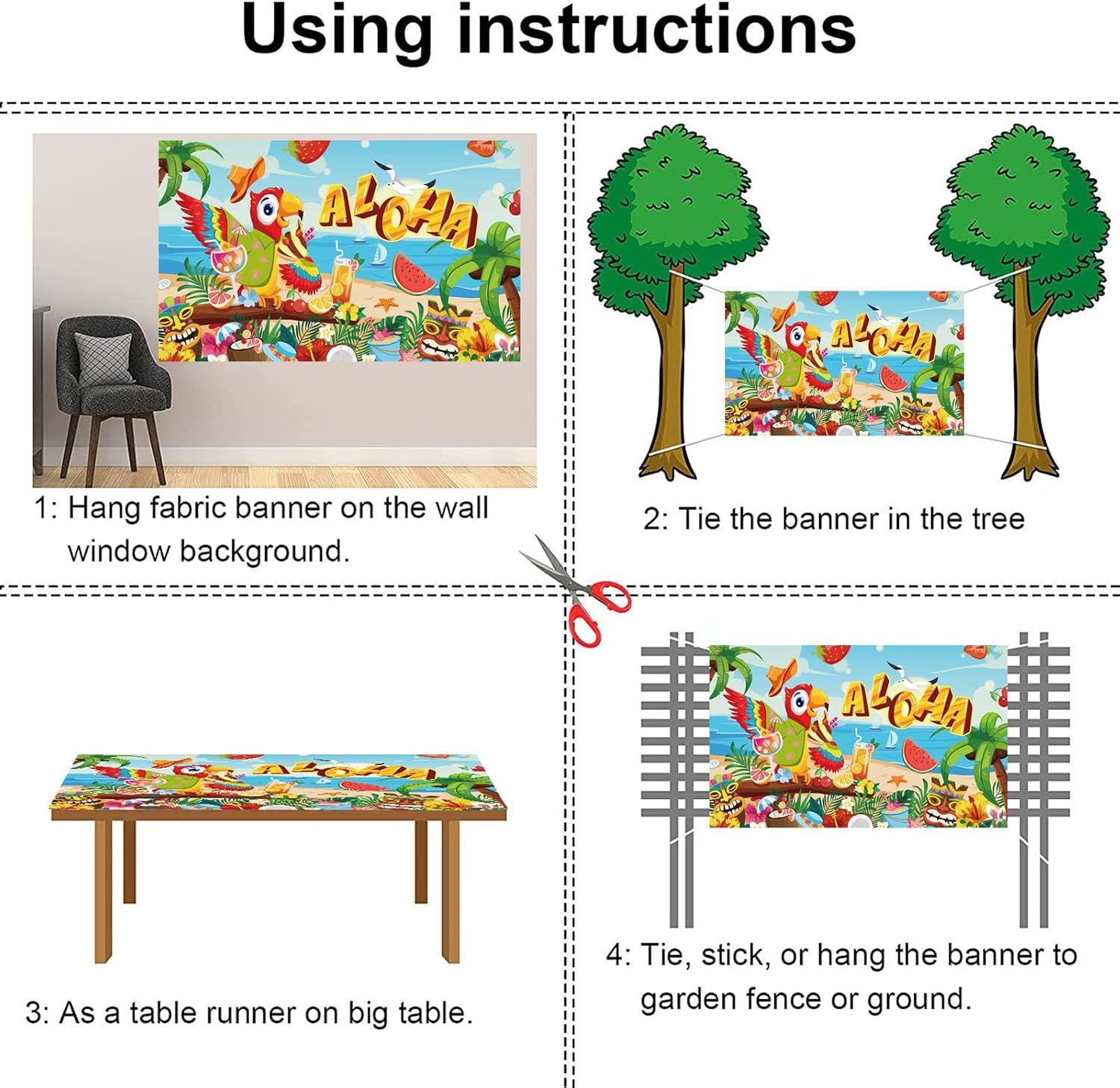 Using instructions

ALOHA

1: Hang fabric banner on the wall window background.

ALOHA

2: Tie the banner in the tree

ALOHA

3: As a table runner on big table.

ALOHA

4: Tie, stick, or hang the banner to garden fence or ground.