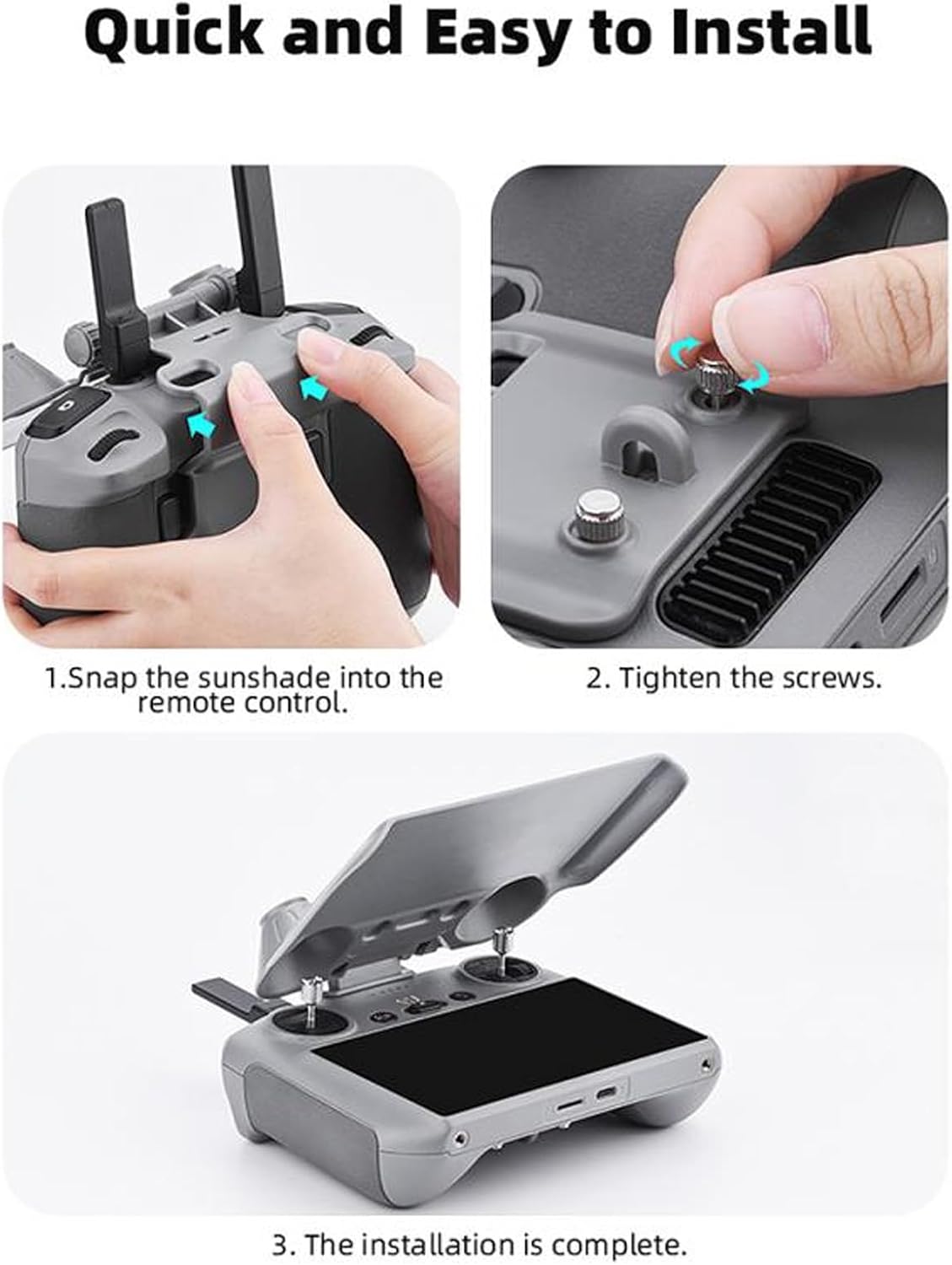 Quick and Easy to Install

1.Snap the sunshade into the remote control.

2. Tighten the screws.

3. The installation is complete.