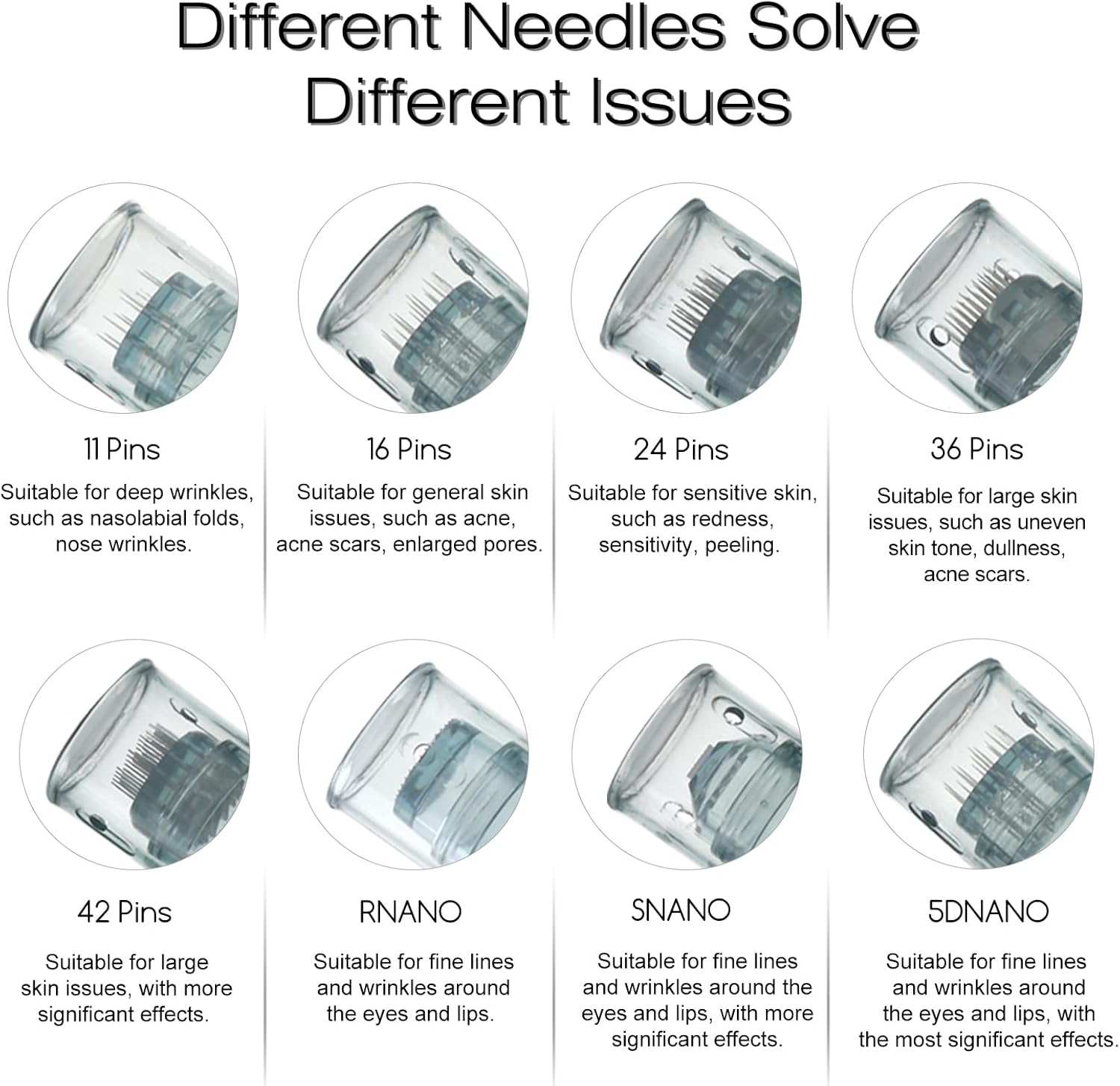 Different Needles Solve Different Issues

11 Pins

Suitable for deep wrinkles, such as nasolabial folds, nose wrinkles.

16 Pins

Suitable for general skin issues, such as acne, acne scars, enlarged pores.

24 Pins

Suitable for sensitive skin, such as redness, sensitivity, peeling.

36 Pins

Suitable for large skin issues, such as uneven skin tone, dullness, acne scars.

42 Pins

Suitable for large skin issues, with more significant effects.

RNANO

Suitable for fine lines and wrinkles around the eyes and lips.

SNANO

Suitable for fine lines and wrinkles around the eyes and lips, with more significant effects.

5DNANO

Suitable for fine lines and wrinkles around the eyes and lips, with the most significant effects.