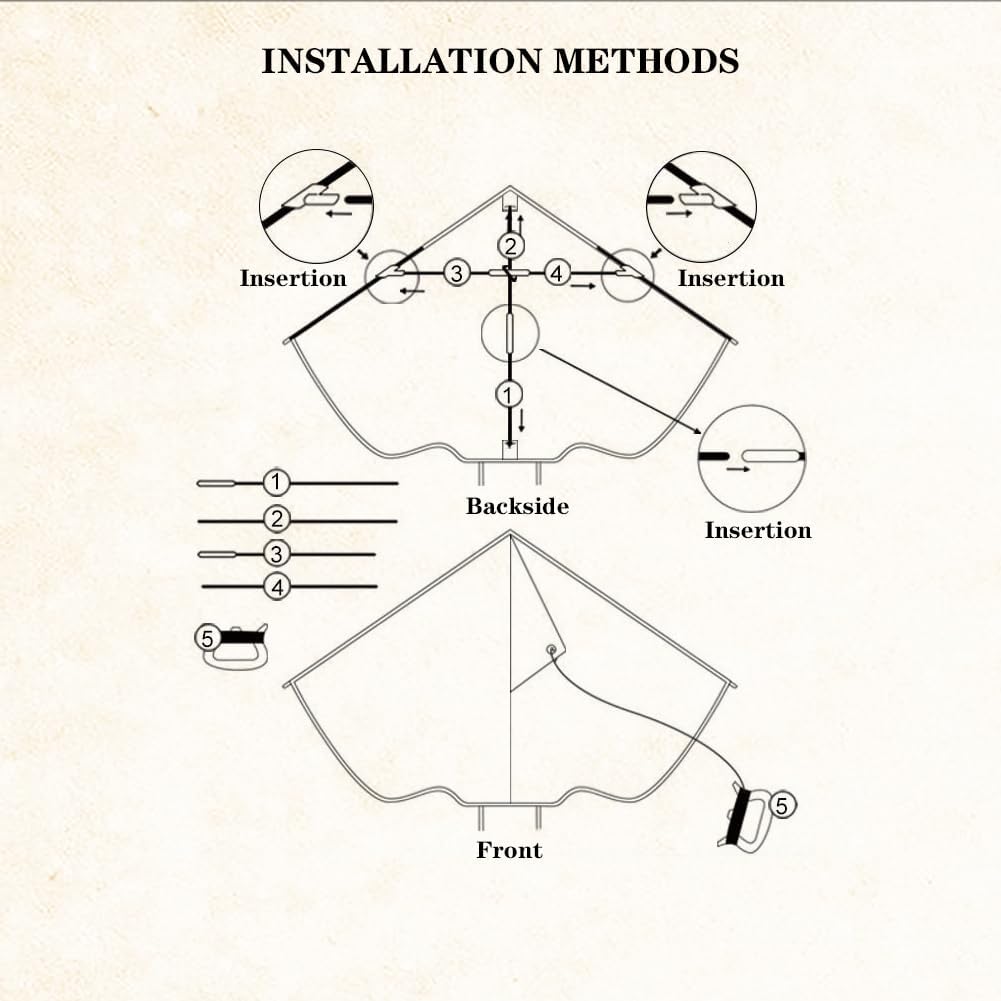 INSTALLATION METHODS

Insertion

Insertion

2

3

4

1

Insertion

1

2

3

4

5

Backside

5

Front