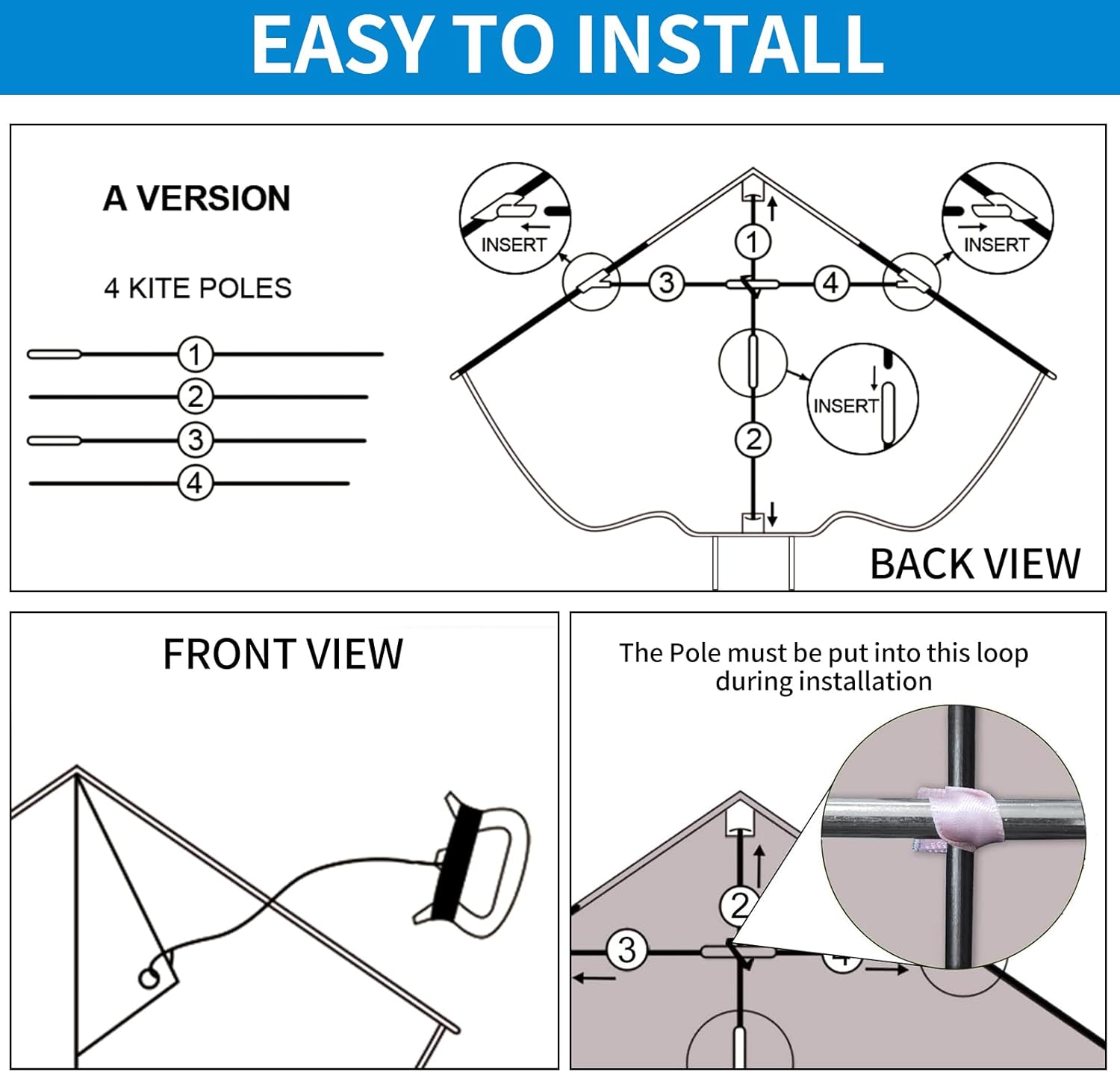 EASY TO INSTALL

A VERSION

4 KITE POLES

1
2
3
4

INSERT
INSERT
1
3
4
INSERT
2

BACK VIEW

FRONT VIEW

The Pole must be put into this loop during installation

2
3
4