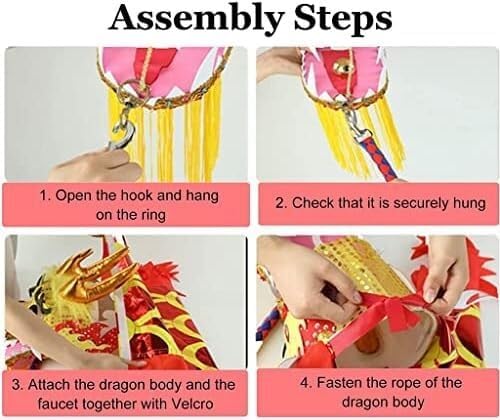 Assembly Steps

1. Open the hook and hang on the ring

2. Check that it is securely hung

3. Attach the dragon body and the faucet together with Velcro

4. Fasten the rope of the dragon body