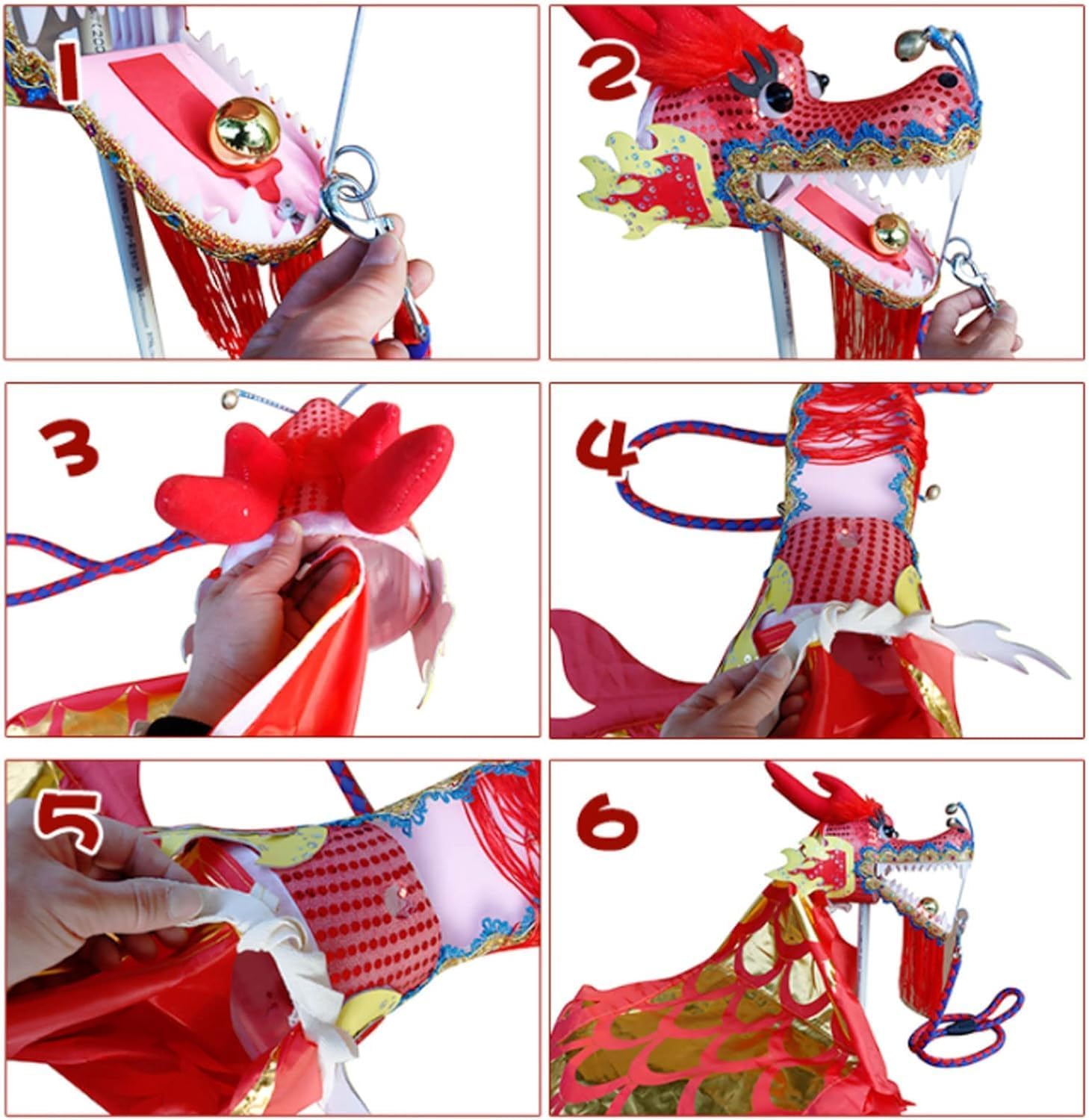 1

2

3

4

5

6