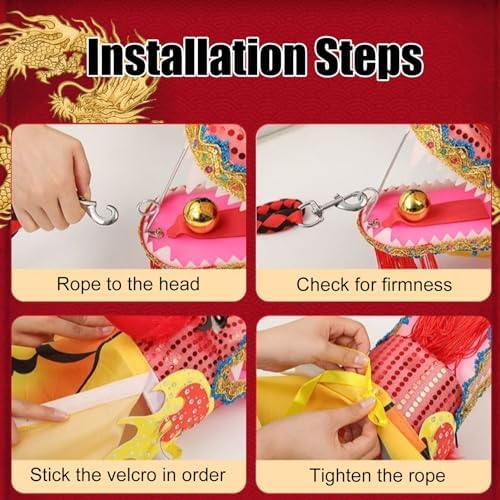 Installation Steps

Rope to the head

Check for firmness

Stick the velcro in order

Tighten the rope