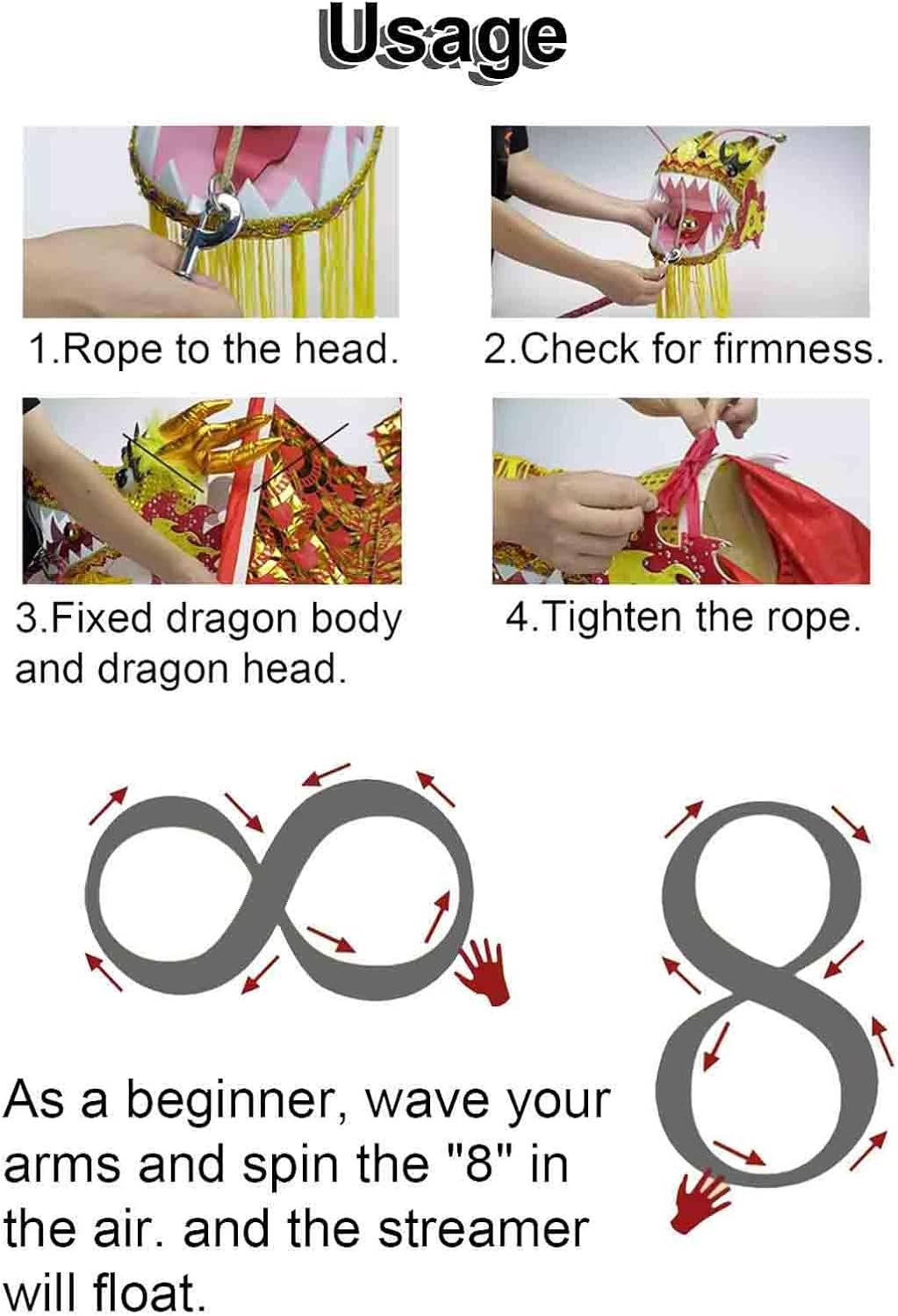 Usage

1.Rope to the head.

2.Check for firmness.

3.Fixed dragon body and dragon head.

4.Tighten the rope.

As a beginner, wave your arms and spin the "8" in the air. and the streamer will float.