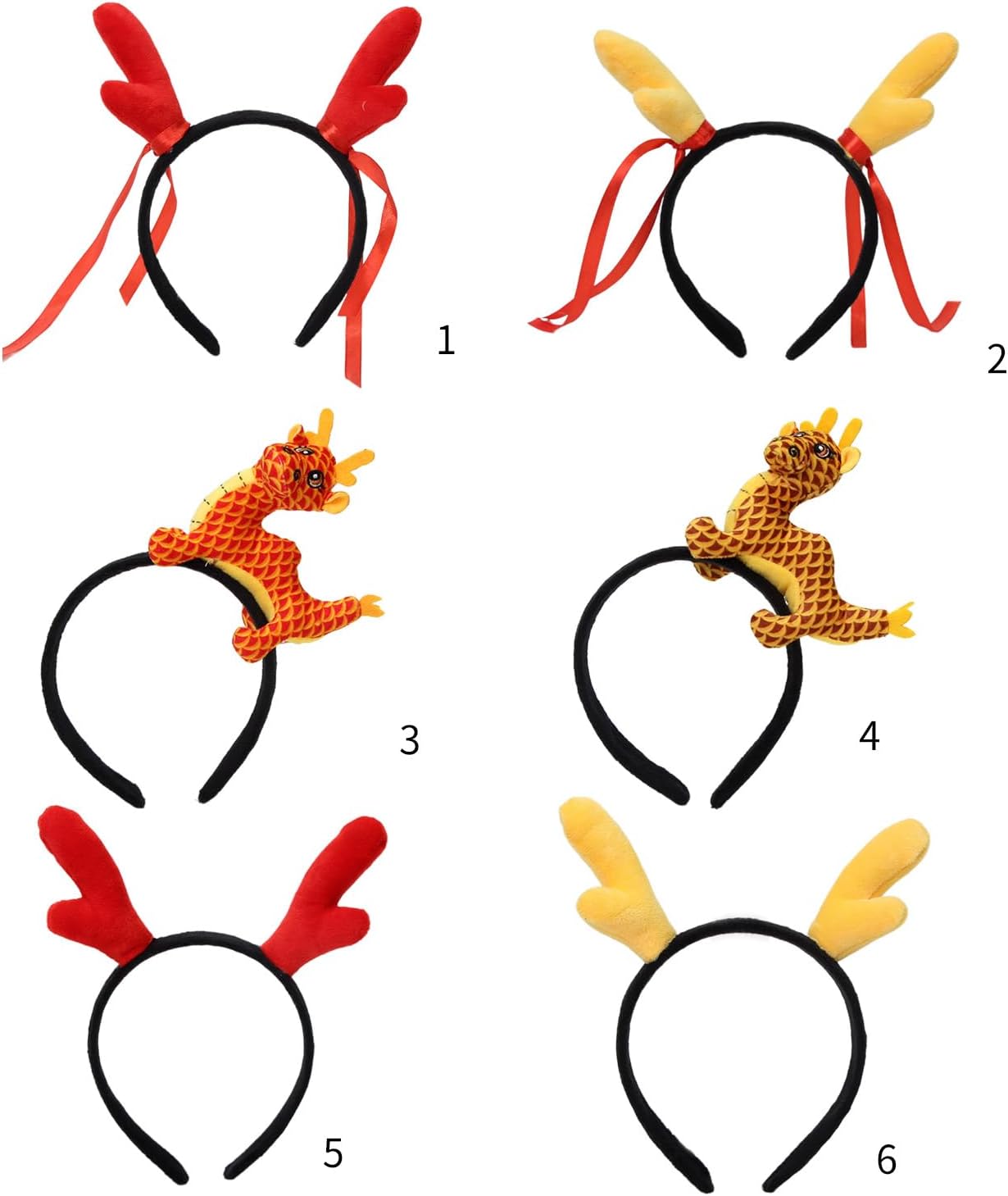 1

2

3

4

5

6