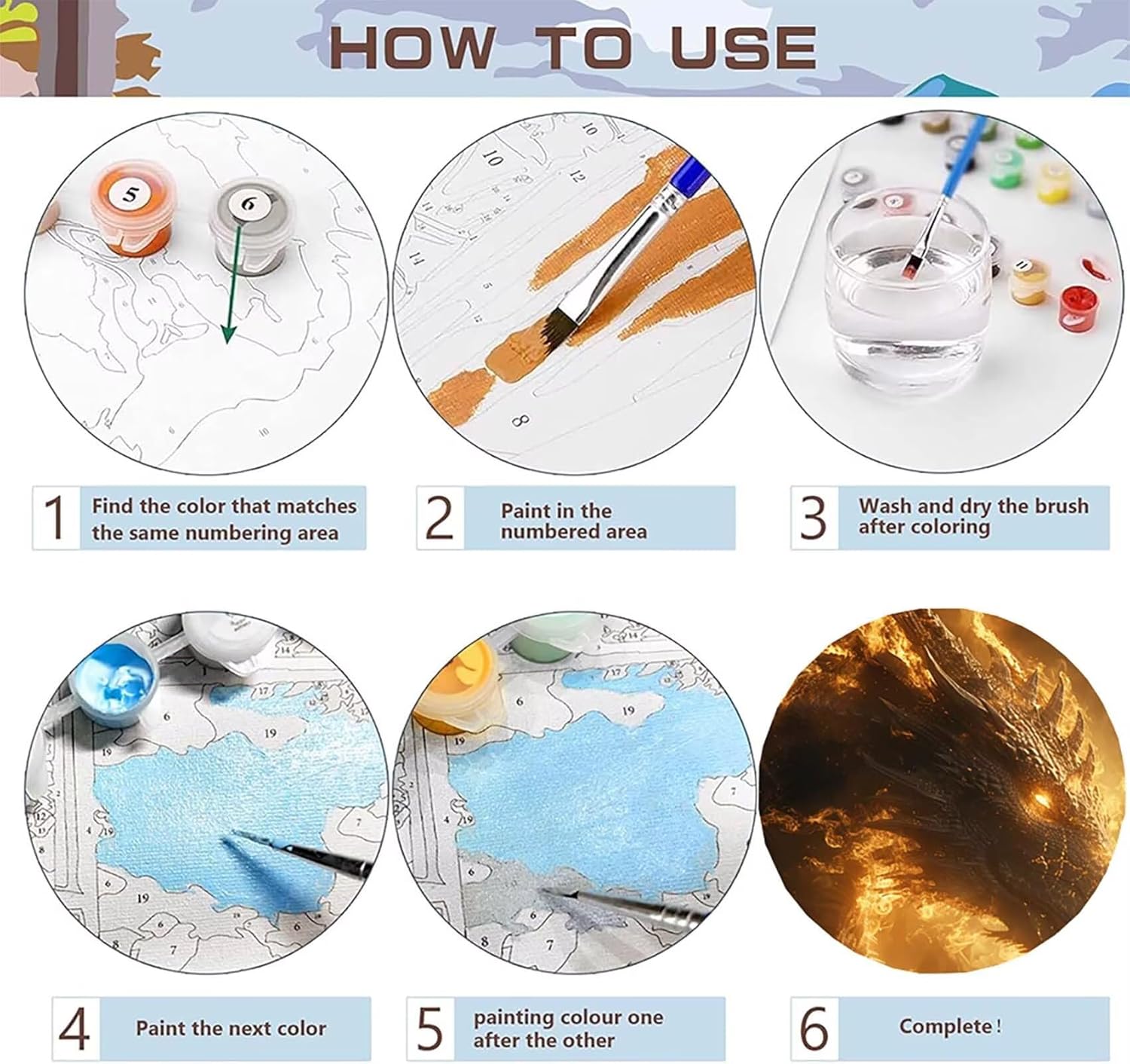 HOW TO USE

5 6

10 12 8

1 Find the color that matches the same numbering area

2 Paint in the numbered area

3 Wash and dry the brush after coloring

4 Paint the next color

5 painting colour one after the other

6 Complete !