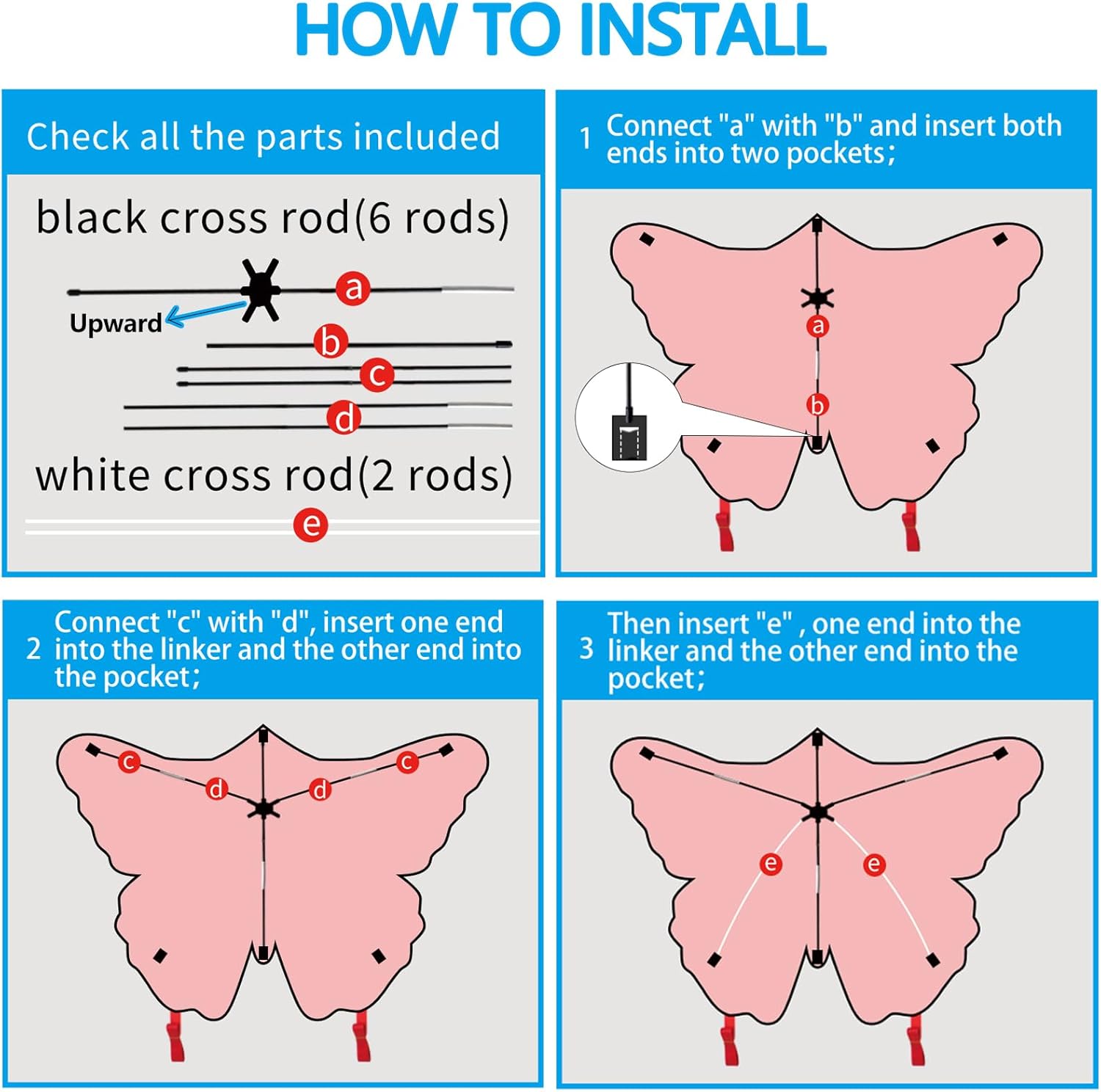 HOW TO INSTALL

Check all the parts included

black cross rod(6 rods)

a

Upward

b

c

d

white cross rod(2 rods)

e

1 Connect "a" with "b" and insert both ends into two pockets;

a

b

2 Connect "c" with "d", insert one end into the linker and the other end into the pocket;

c

d

d

c

3 Then insert "e" , one end into the linker and the other end into the pocket;

e

e