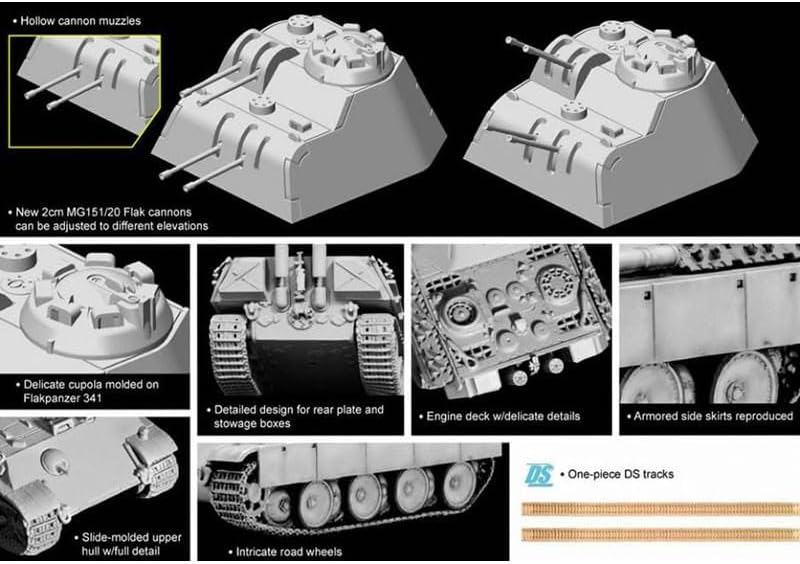 • Hollow cannon muzzles

• New 2cm MG151/20 Flak cannons can be adjusted to different elevations

• Delicate cupola molded on Flakpanzer 341

• Detailed design for rear plate and stowage boxes

• Engine deck w/delicate details

• Armored side skirts reproduced

• Slide-molded upper hull w/full detail

• Intricate road wheels

DS • One-piece DS tracks