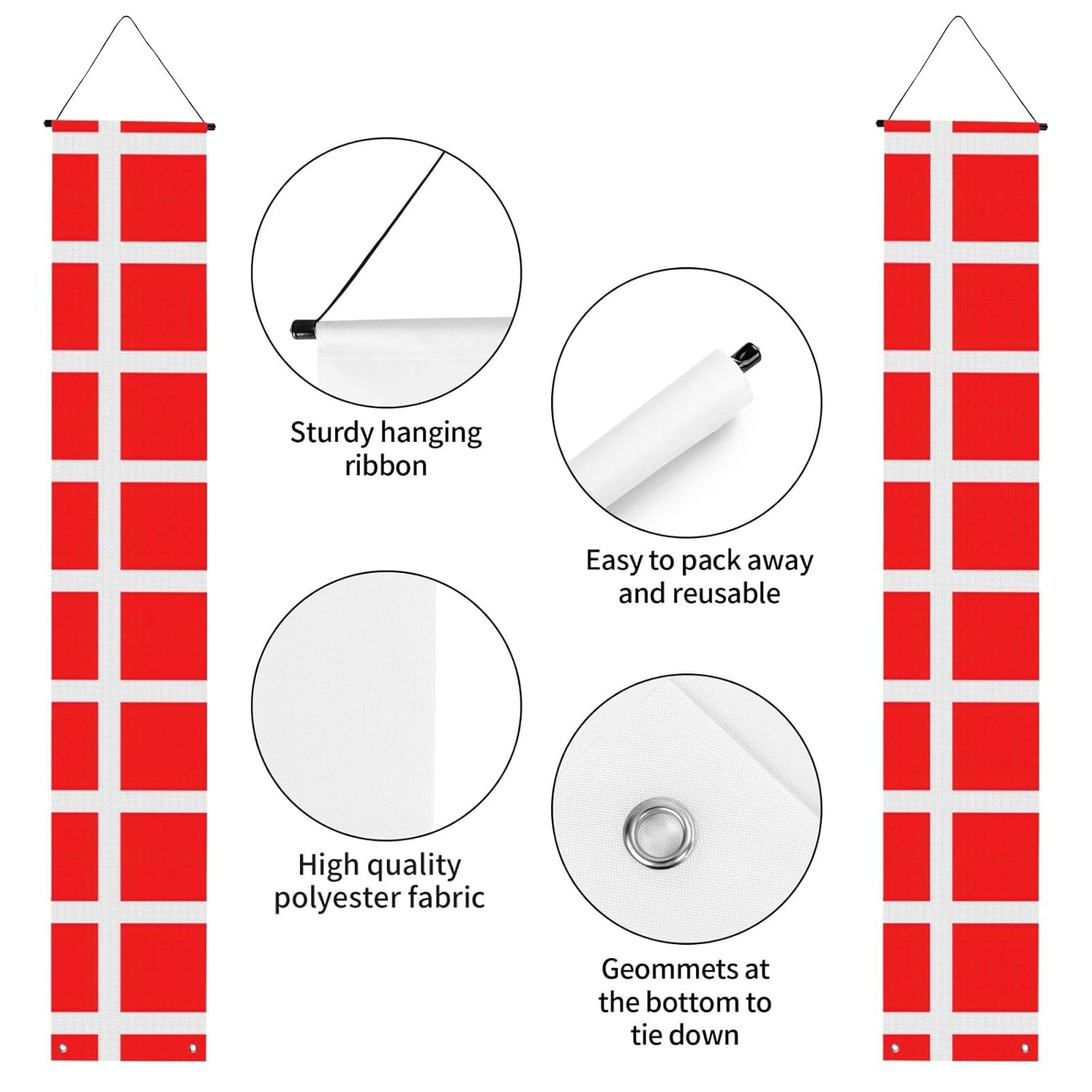 Sturdy hanging ribbon

Easy to pack away and reusable

High quality polyester fabric

Geommets at the bottom to tie down