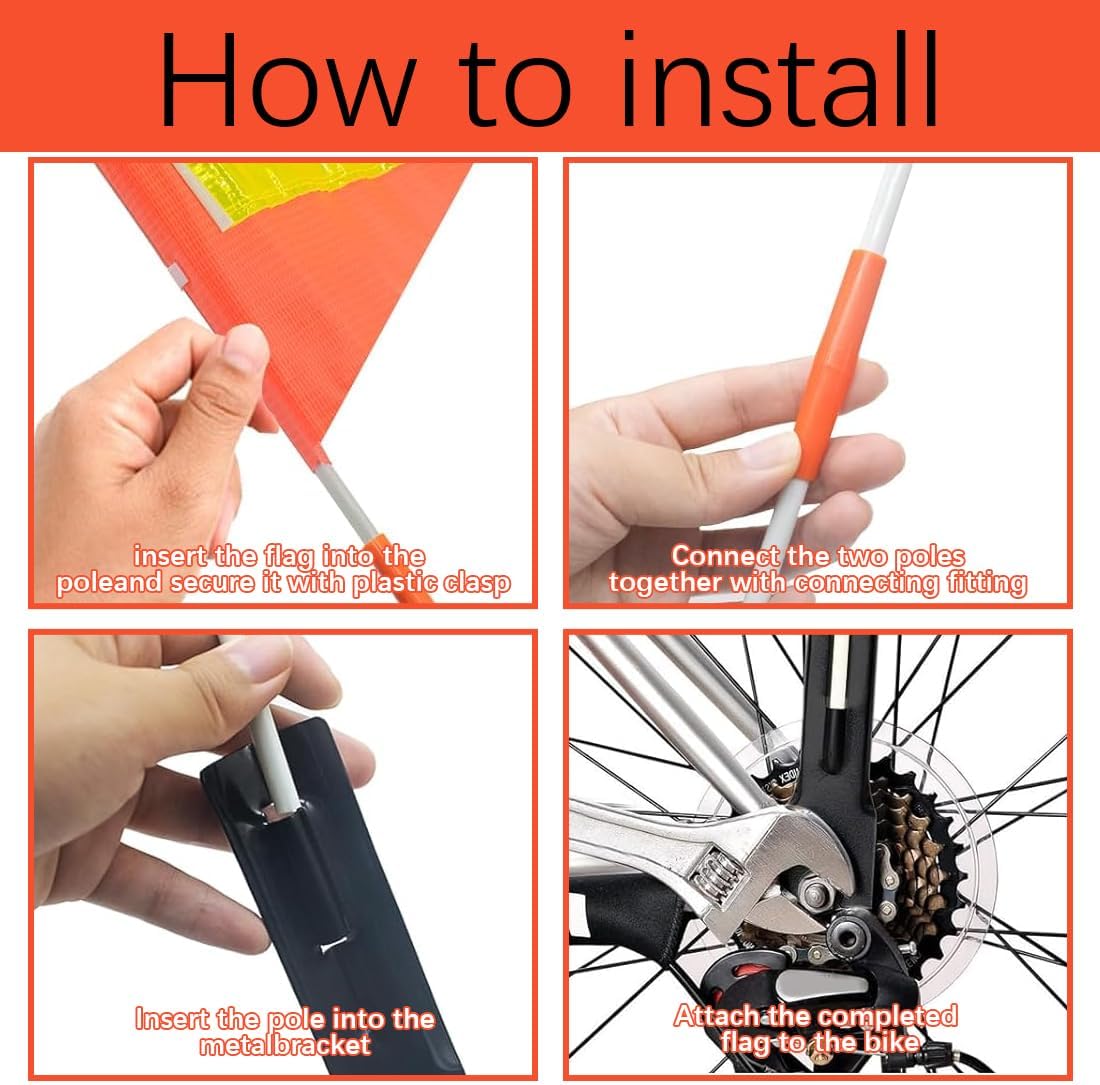 How to install

insert the flag into the poleand secure it with plastic clasp

Connect the two poles together with connecting fitting

Insert the pole into the metalbracket

Attach the completed flag to the bike