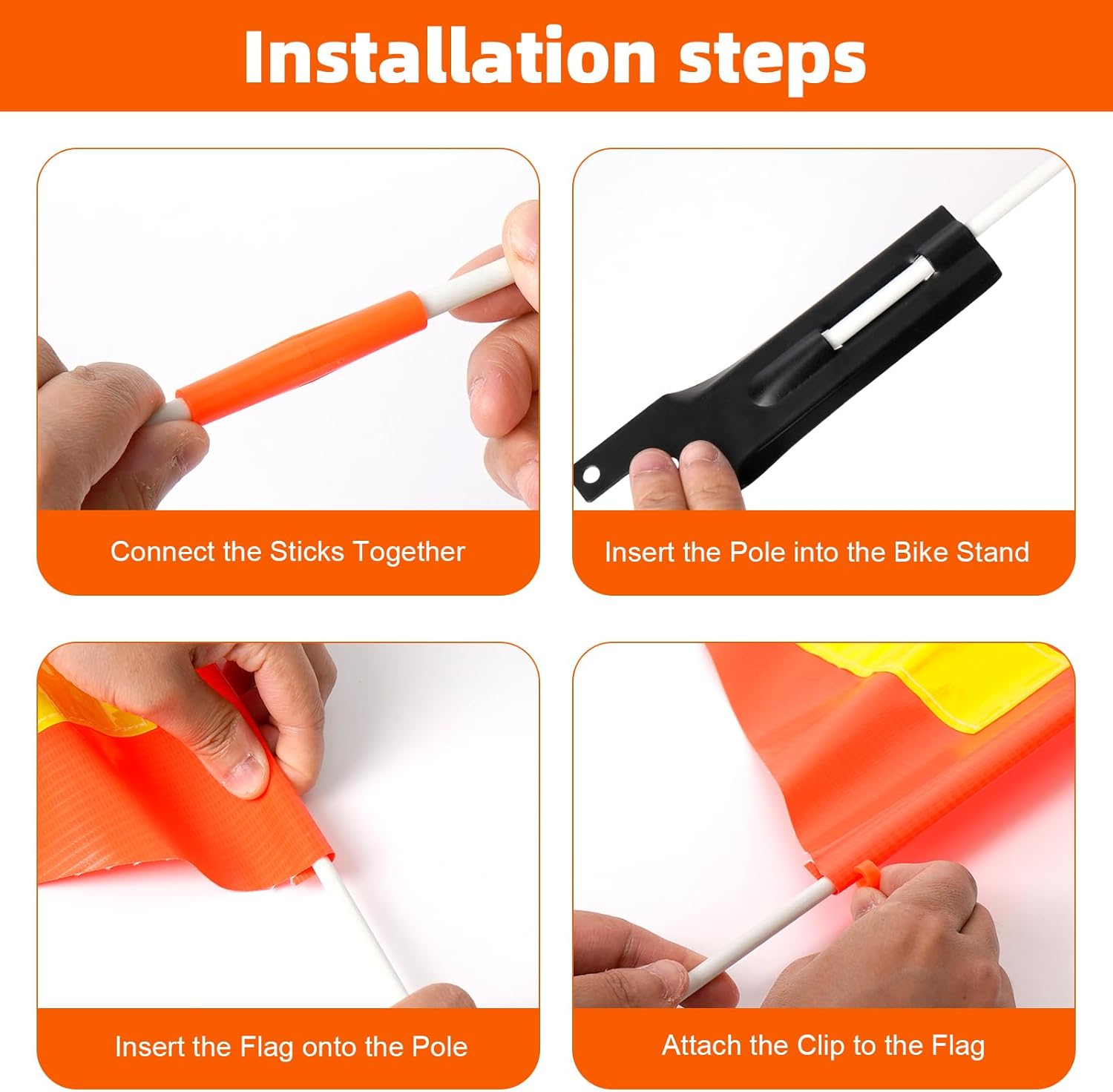 Installation steps

Connect the Sticks Together

Insert the Pole into the Bike Stand

Insert the Flag onto the Pole

Attach the Clip to the Flag