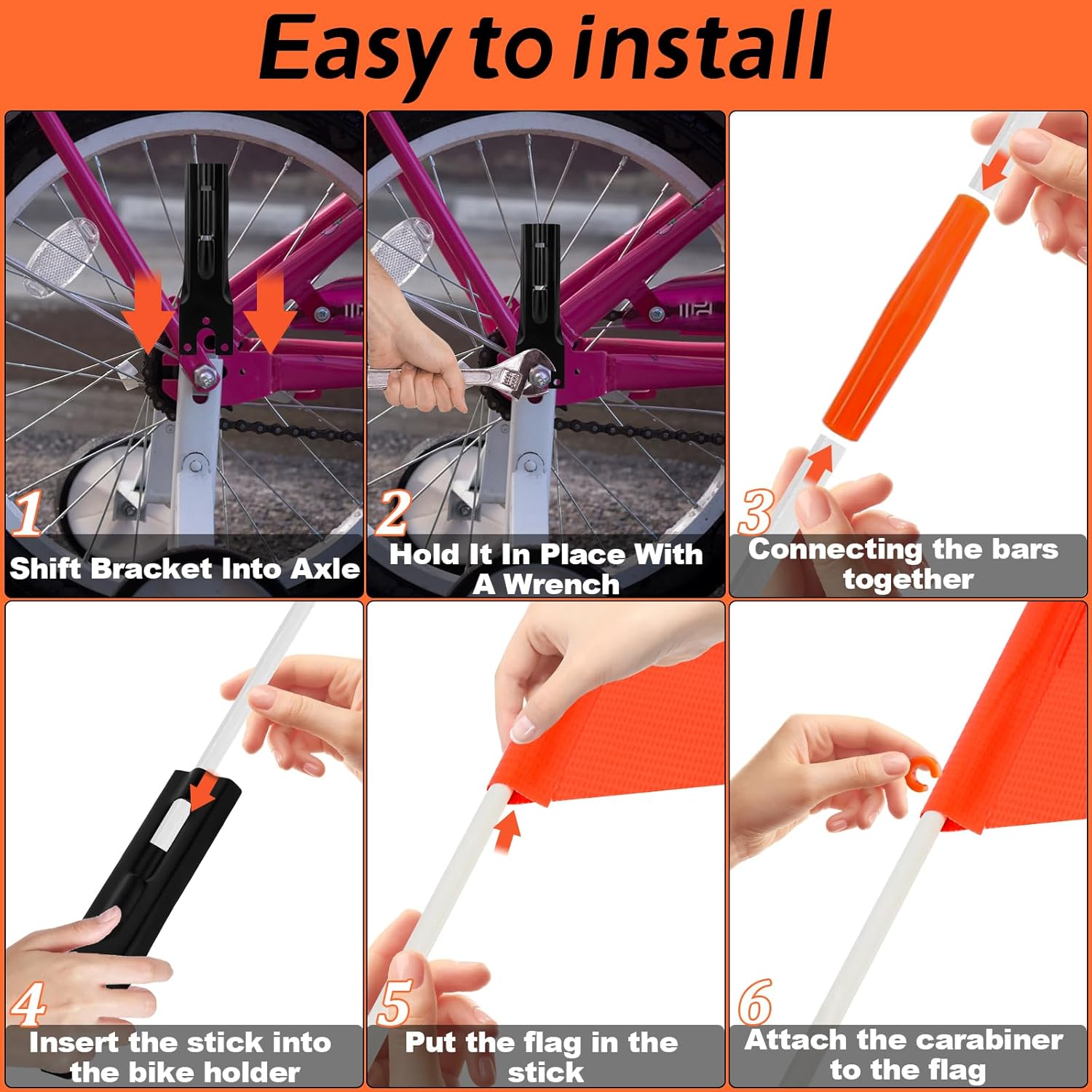 Easy to install

1
Shift Bracket Into Axle

2
Hold It In Place With A Wrench

3
Connecting the bars together

4
Insert the stick into the bike holder

5
Put the flag in the stick

6
Attach the carabiner to the flag