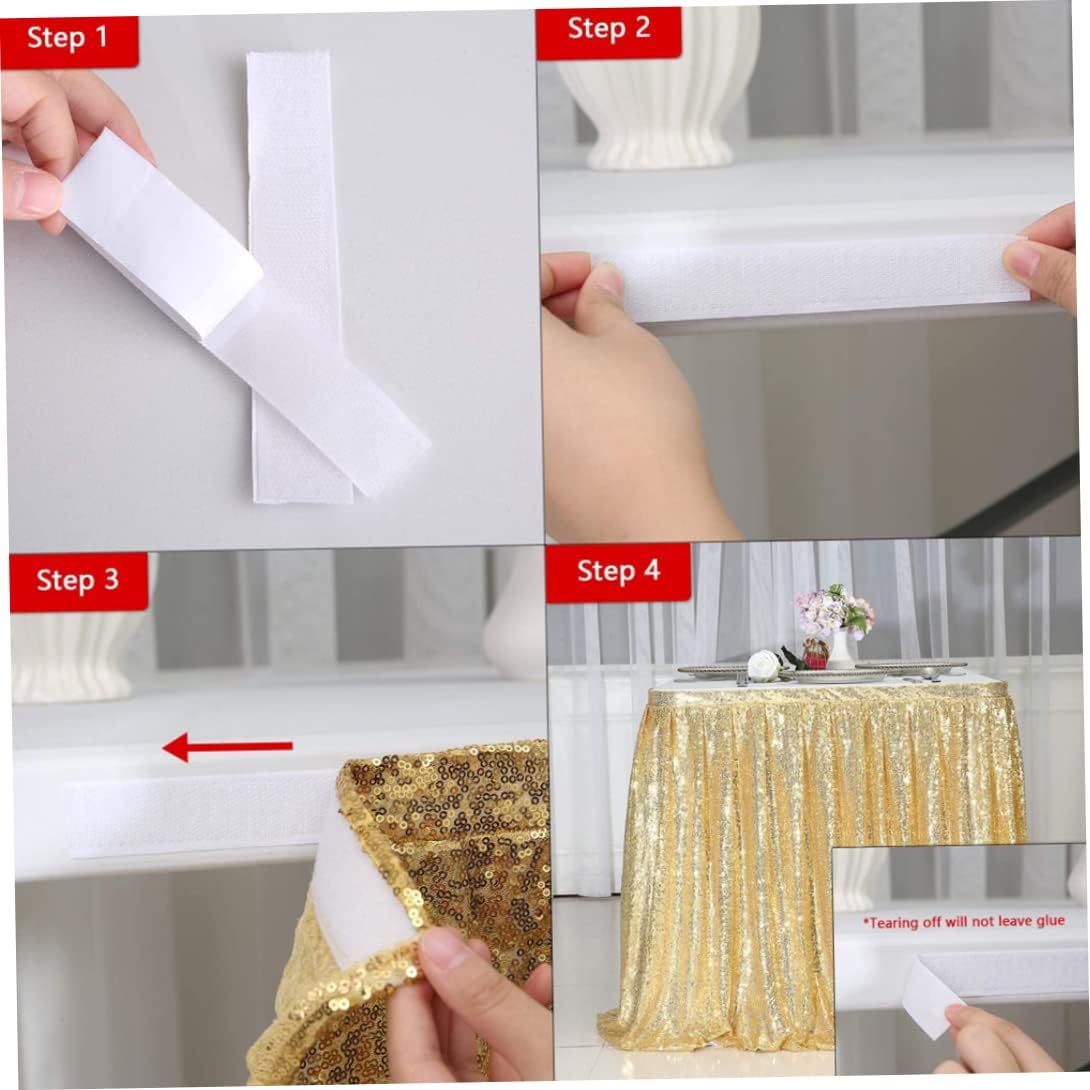 Step 1

Step 2

Step 3

Step 4

*Tearing off will not leave glue