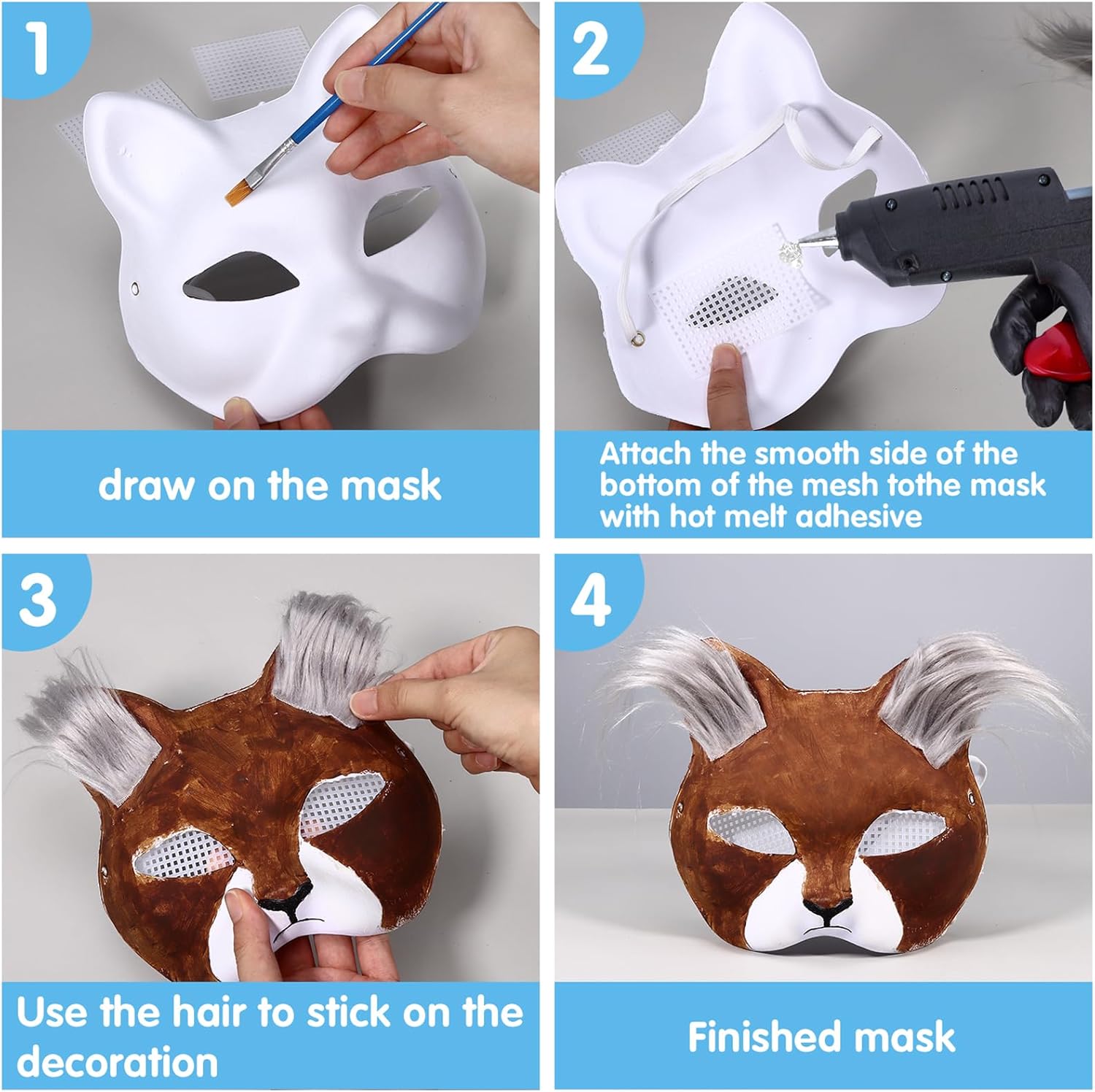 1

draw on the mask

2

Attach the smooth side of the bottom of the mesh tothe mask with hot melt adhesive

3

Use the hair to stick on the decoration

4

Finished mask