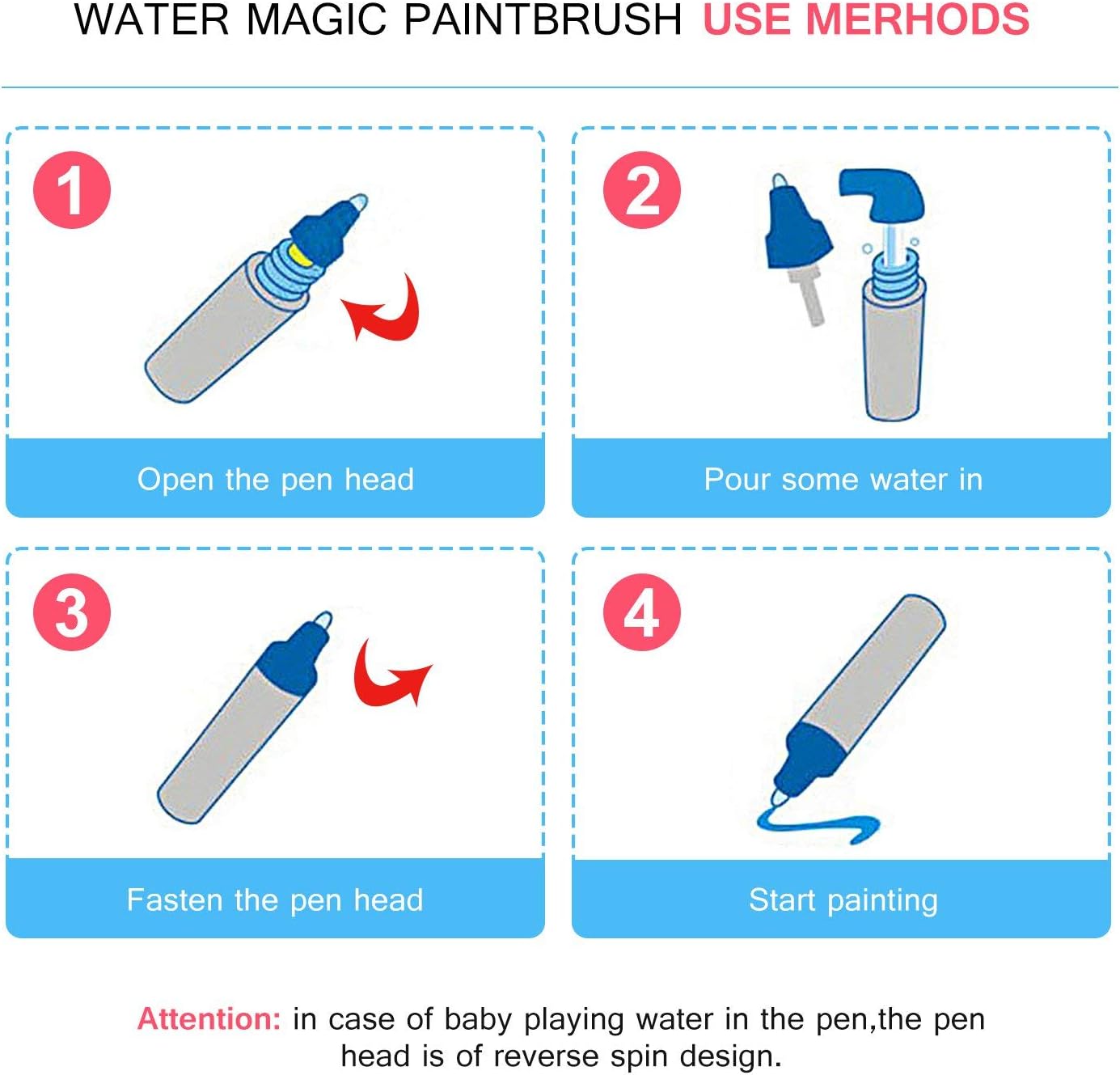 WATER MAGIC PAINTBRUSH USE MERHODS

1

Open the pen head

2

Pour some water in

3

Fasten the pen head

4

Start painting

Attention: in case of baby playing water in the pen,the pen head is of reverse spin design.