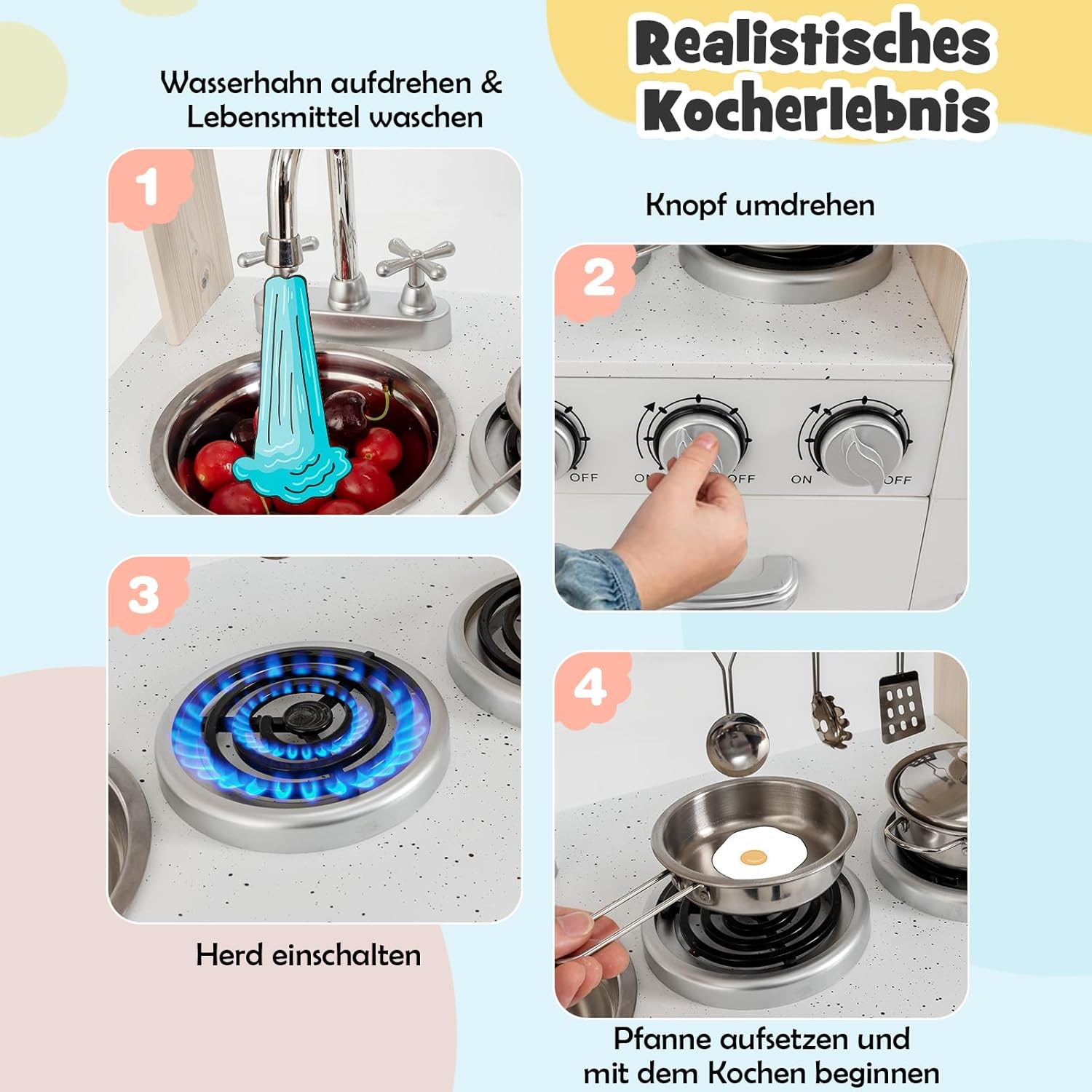 Realistisches Kocherlebnis

Wasserhahn aufdrehen & Lebensmittel waschen

1

Knopf umdrehen

2

OFF ON OFF ON OFF

3

Herd einschalten

4

Pfanne aufsetzen und mit dem Kochen beginnen