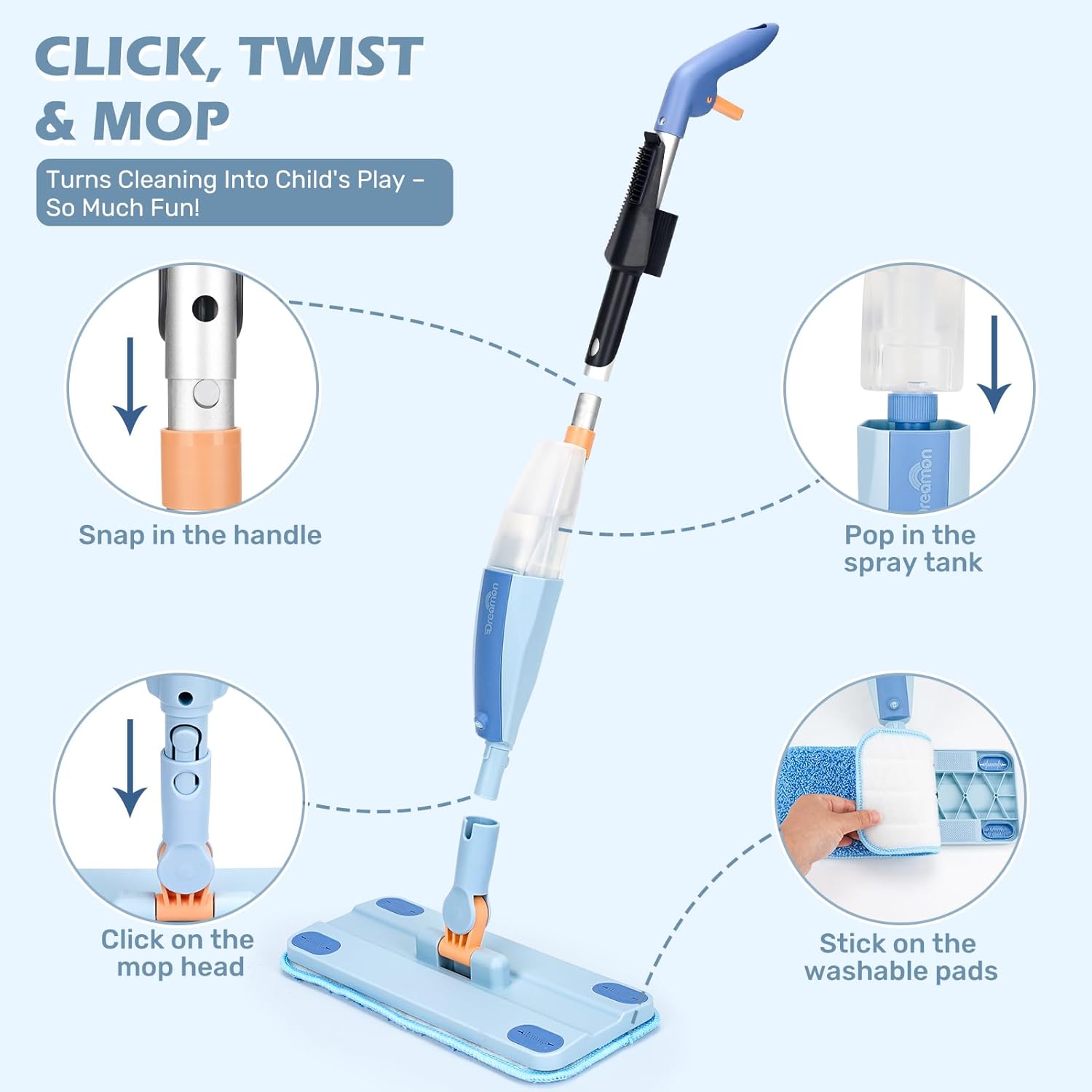 CLICK, TWIST & MOP

Turns Cleaning Into Child's Play – So Much Fun!

Snap in the handle

Pop in the spray tank

Dreamon

Dreamon

Click on the mop head

Stick on the washable pads