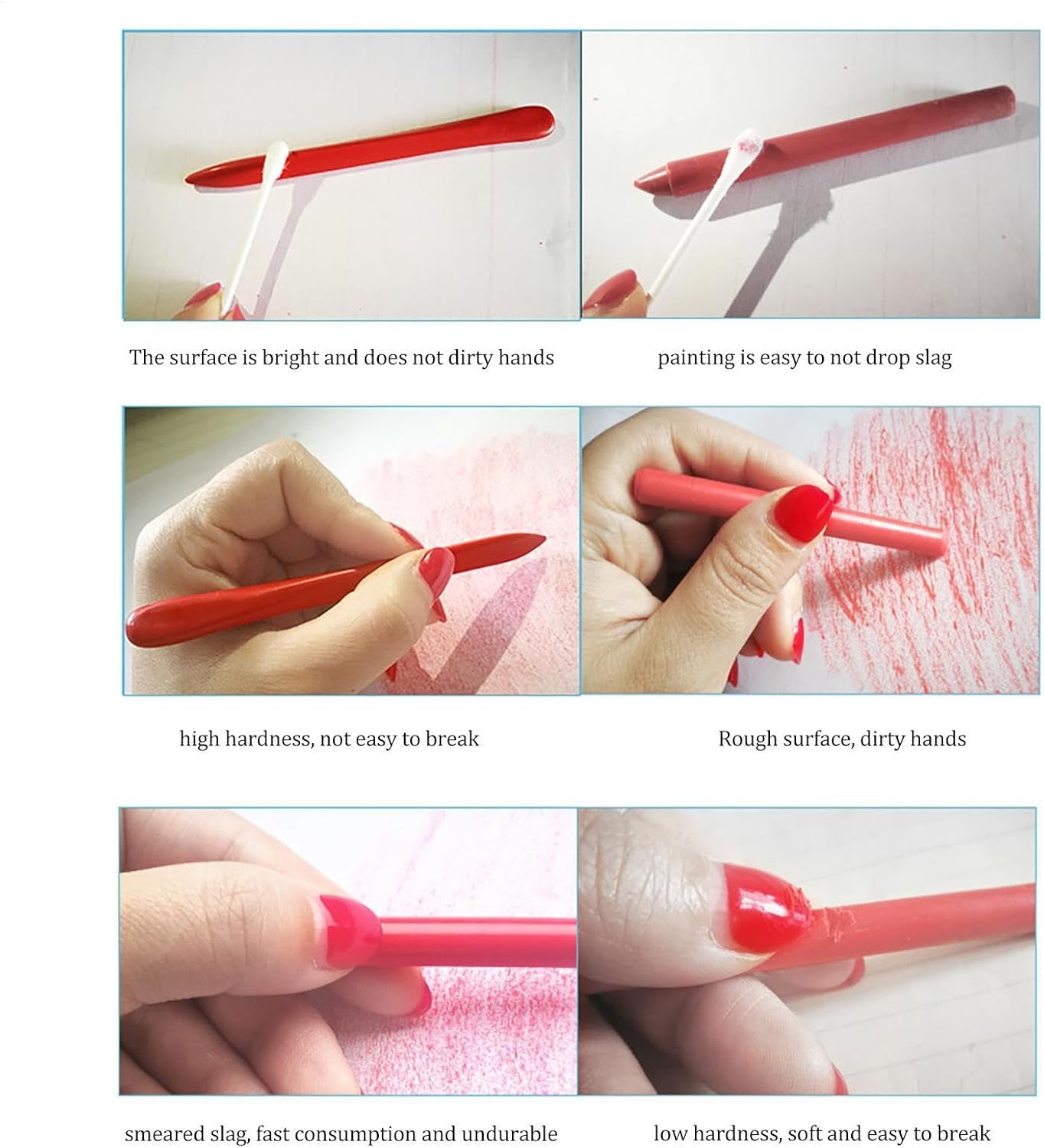 The surface is bright and does not dirty hands

painting is easy to not drop slag

high hardness, not easy to break

Rough surface, dirty hands

smeared slag, fast consumption and undurable

low hardness, soft and easy to break