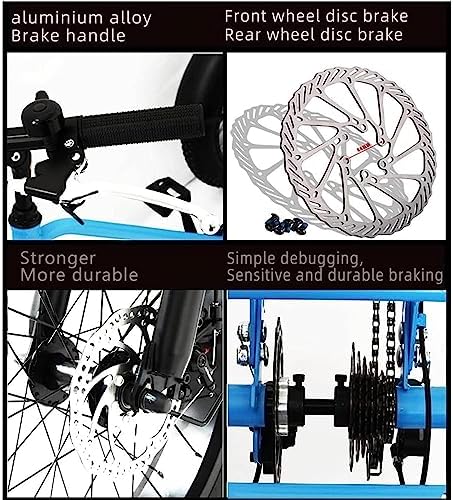 aluminium alloy
Brake handle

Front wheel disc brake
Rear wheel disc brake

Stronger
More durable

Simple debugging,
Sensitive and durable braking