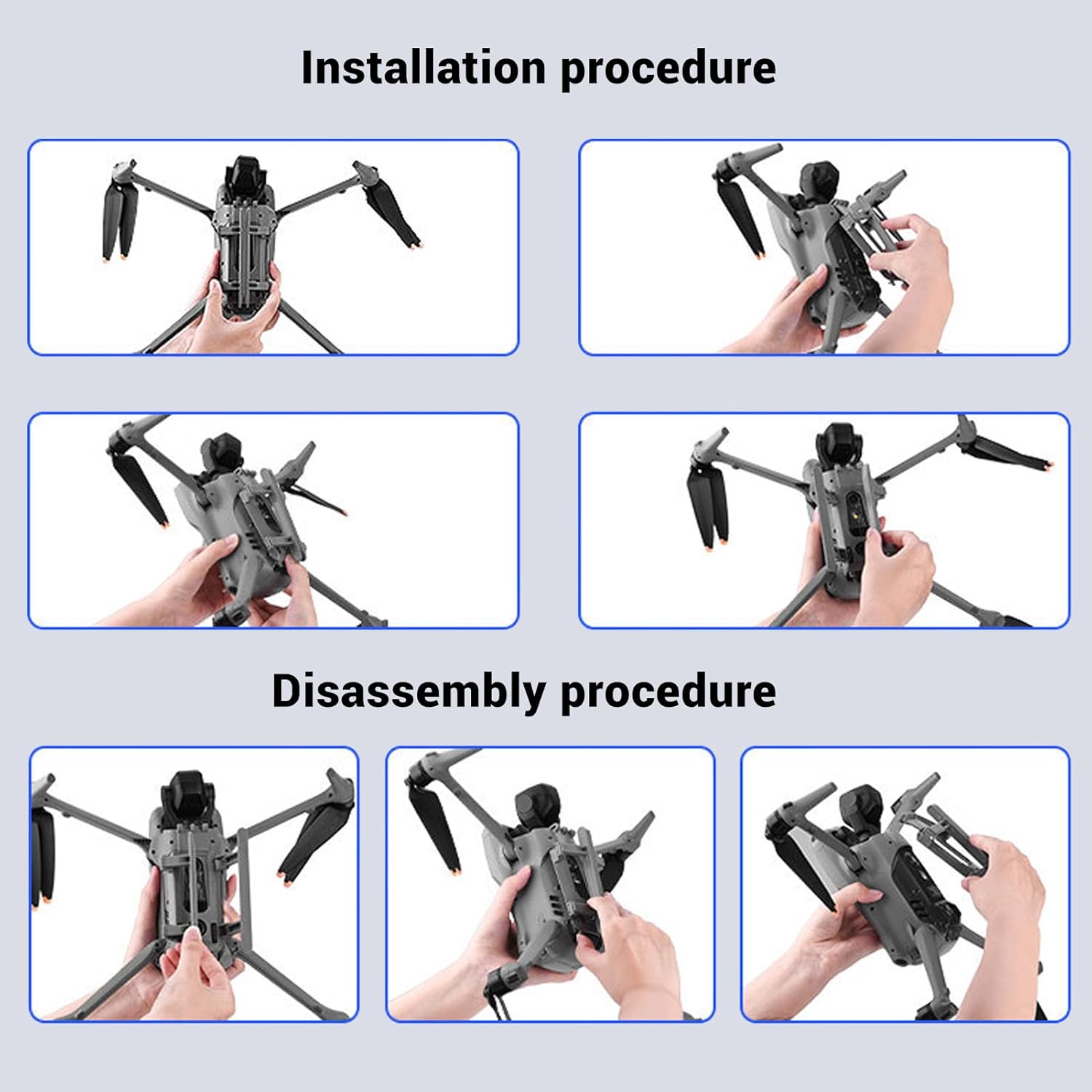 Installation procedure

Disassembly procedure