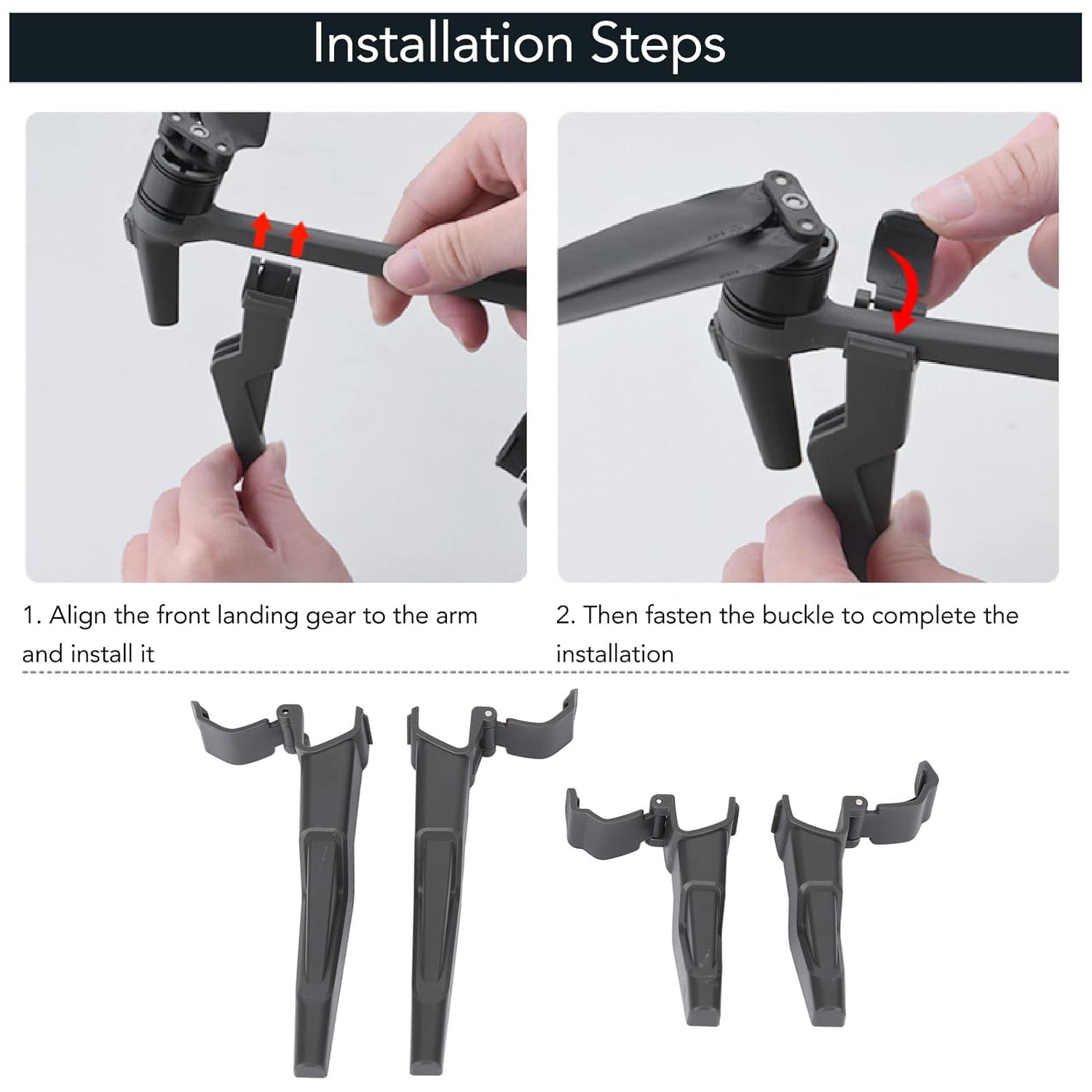 Installation Steps

1. Align the front landing gear to the arm and install it

2. Then fasten the buckle to complete the installation