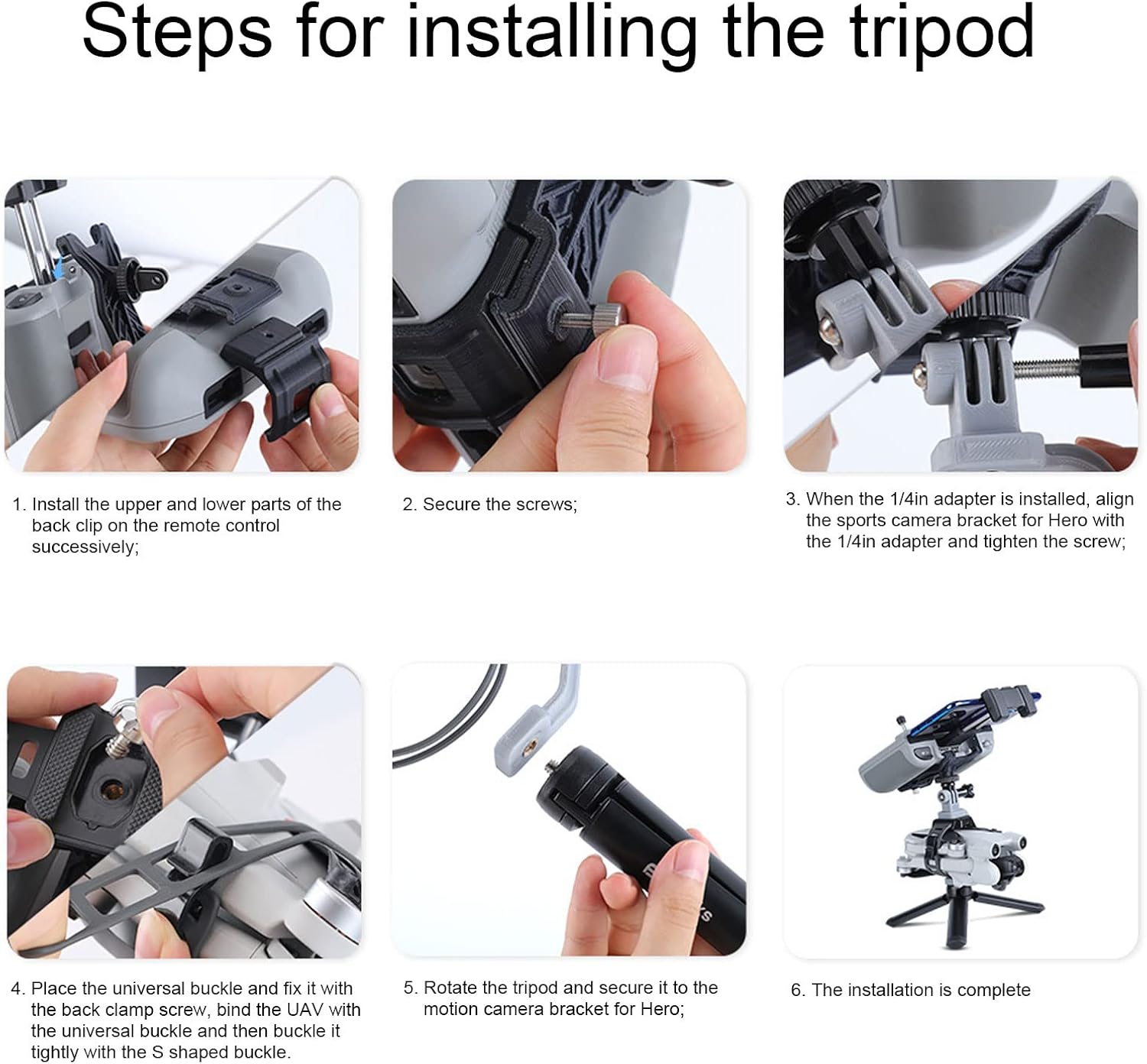 Steps for installing the tripod

1. Install the upper and lower parts of the back clip on the remote control successively;

2. Secure the screws;

3. When the 1/4in adapter is installed, align the sports camera bracket for Hero with the 1/4in adapter and tighten the screw;

4. Place the universal buckle and fix it with the back clamp screw, bind the UAV with the universal buckle and then buckle it tightly with the S shaped buckle.

5. Rotate the tripod and secure it to the motion camera bracket for Hero;

6. The installation is complete